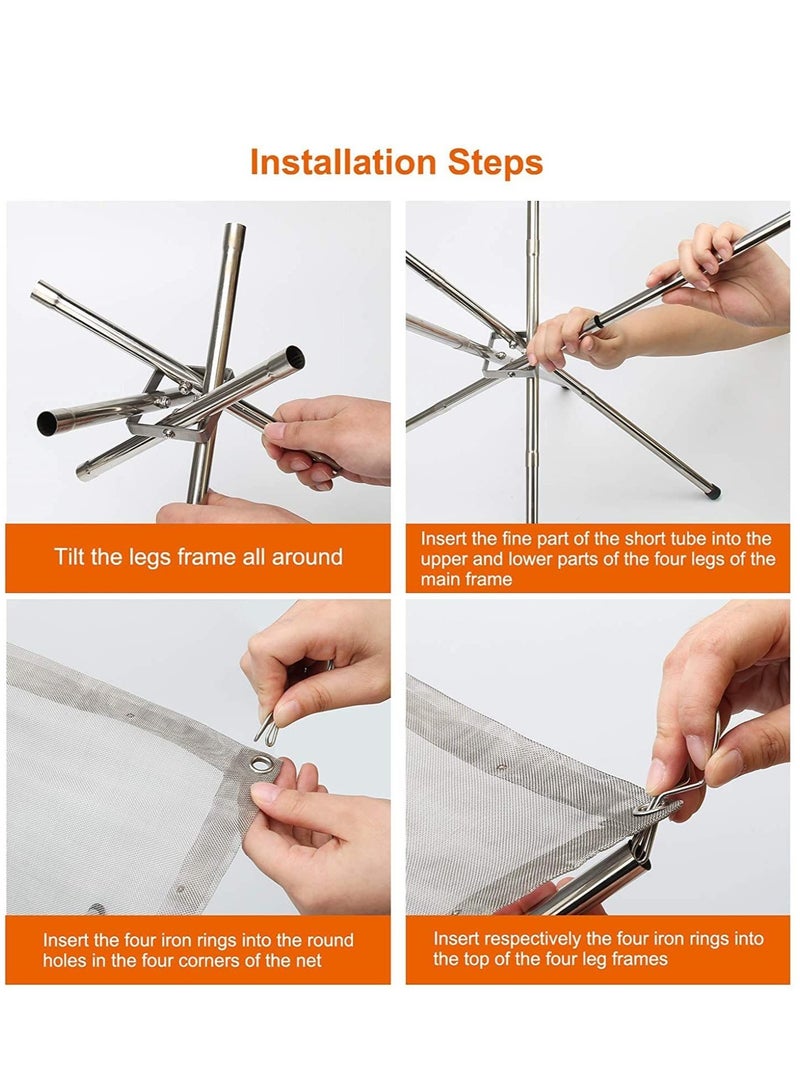 Installation Steps

Tilt the legs frame all around

Insert the fine part of the short tube into the upper and lower parts of the four legs of the main frame

Insert the four iron rings into the round holes in the four corners of the net

Insert respectively the four iron rings into the top of the four leg frames