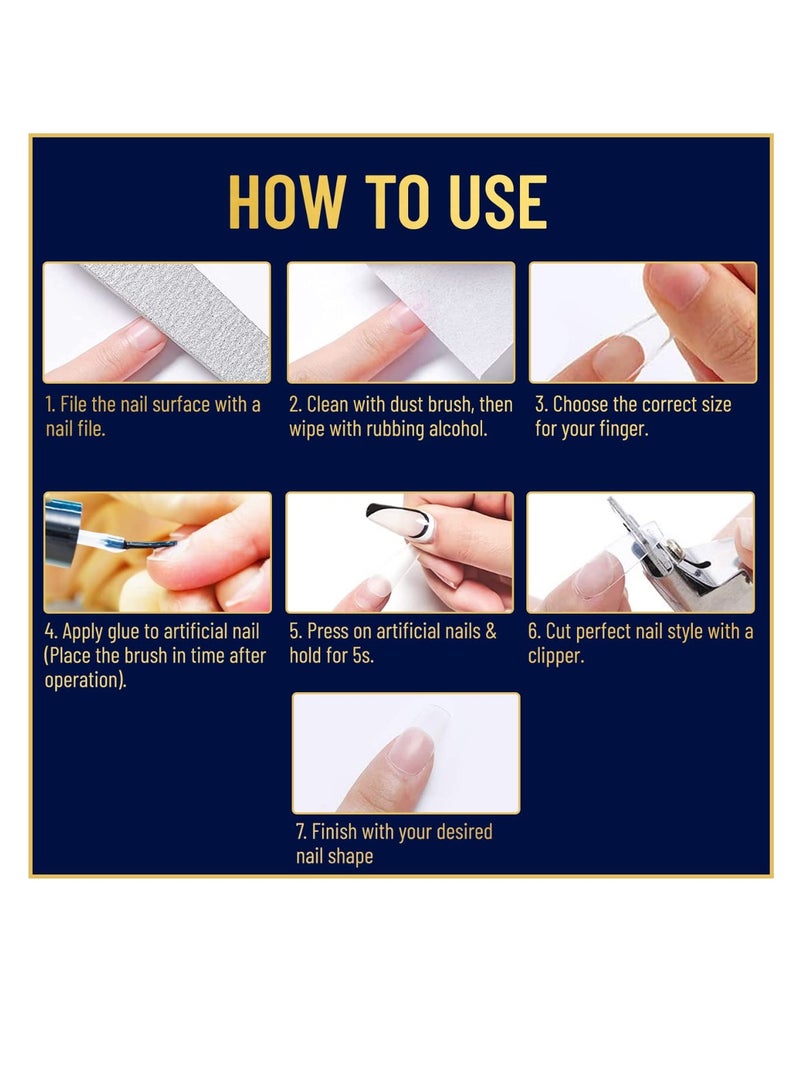 HOW TO USE

1. File the nail surface with a nail file.

2. Clean with dust brush, then wipe with rubbing alcohol.

3. Choose the correct size for your finger.

4. Apply glue to artificial nail (Place the brush in time after operation).

5. Press on artificial nails & hold for 5s.

6. Cut perfect nail style with a clipper.

7. Finish with your desired nail shape