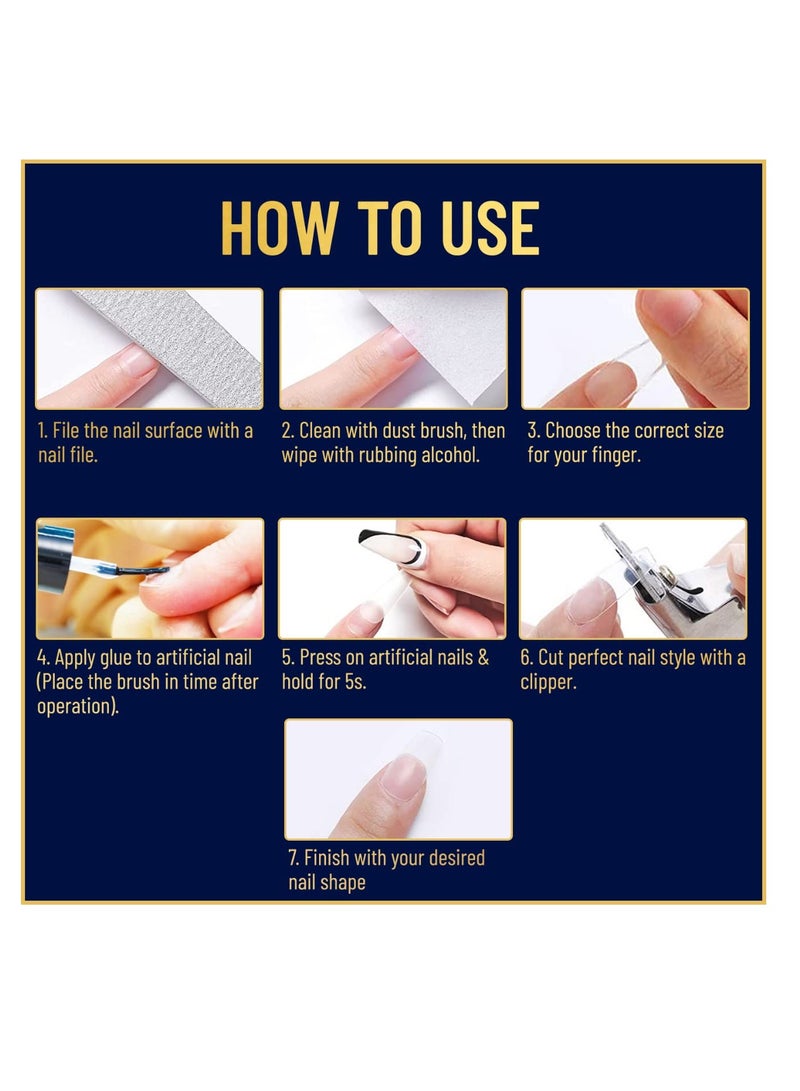 HOW TO USE

1. File the nail surface with a nail file.

2. Clean with dust brush, then wipe with rubbing alcohol.

3. Choose the correct size for your finger.

4. Apply glue to artificial nail (Place the brush in time after operation).

5. Press on artificial nails & hold for 5s.

6. Cut perfect nail style with a clipper.

7. Finish with your desired nail shape