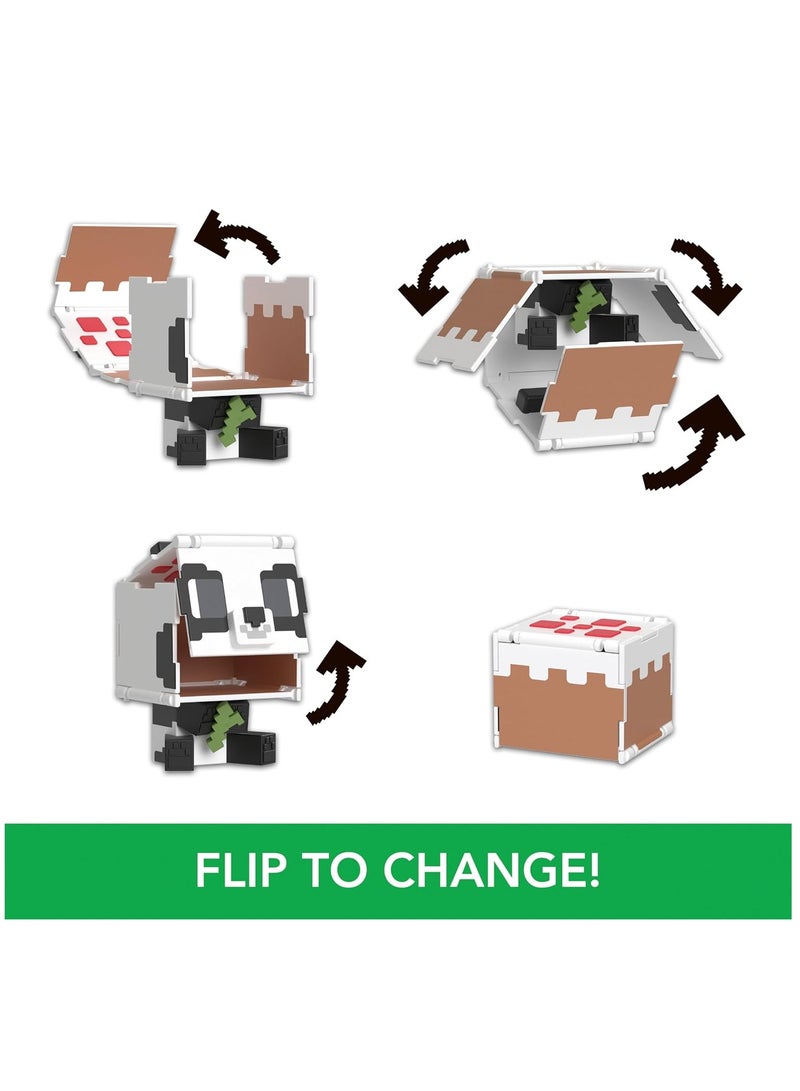 FLIP TO CHANGE!