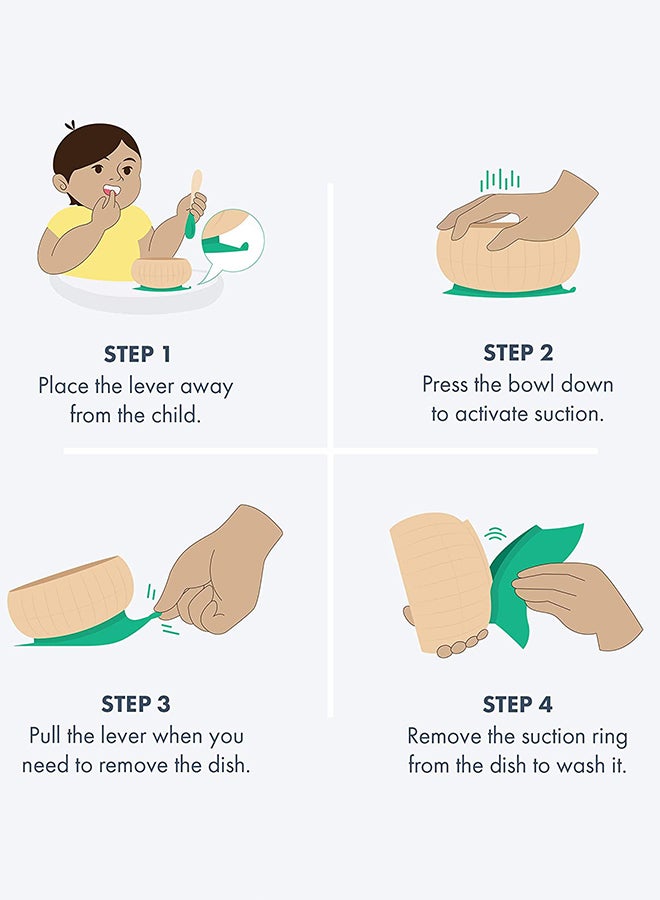 STEP 1
Place the lever away from the child.

STEP 2
Press the bowl down to activate suction.

STEP 3
Pull the lever when you need to remove the dish.

STEP 4
Remove the suction ring from the dish to wash it.