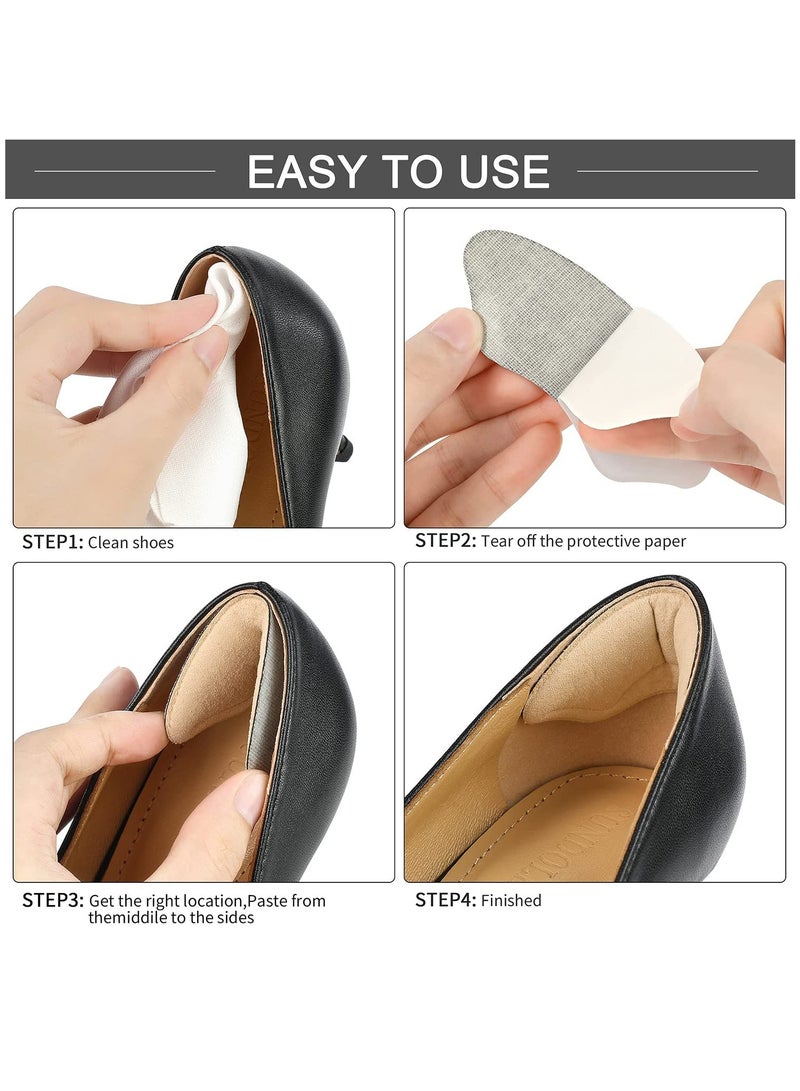 EASY TO USE

STEP1: Clean shoes

STEP2: Tear off the protective paper

STEP3: Get the right location,Paste from themiddile to the sides

STEP4: Finished