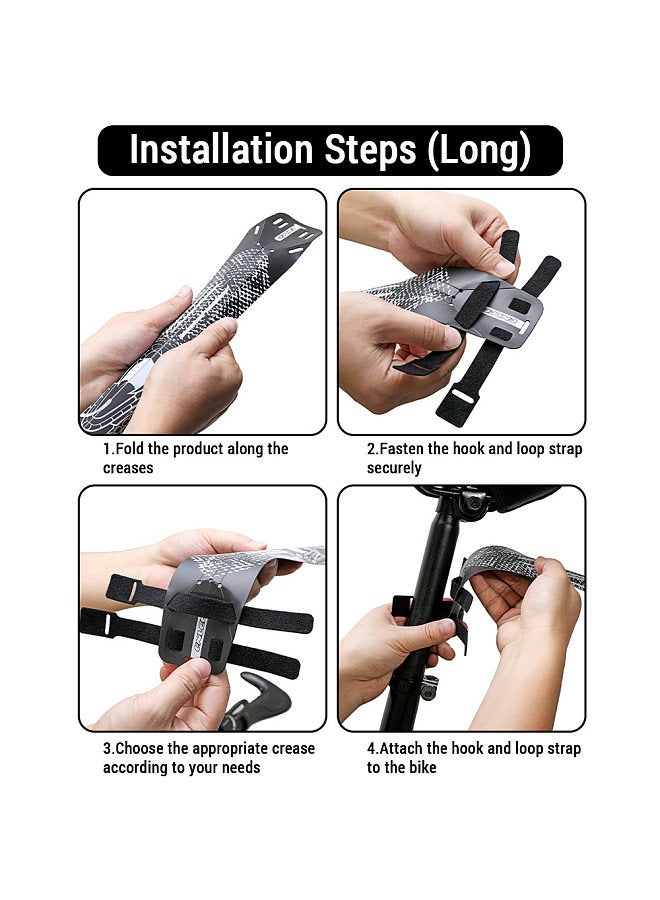 Installation Steps (Long)

1.Fold the product along the creases

2.Fasten the hook and loop strap securely

3.Choose the appropriate crease according to your needs

4.Attach the hook and loop strap to the bike