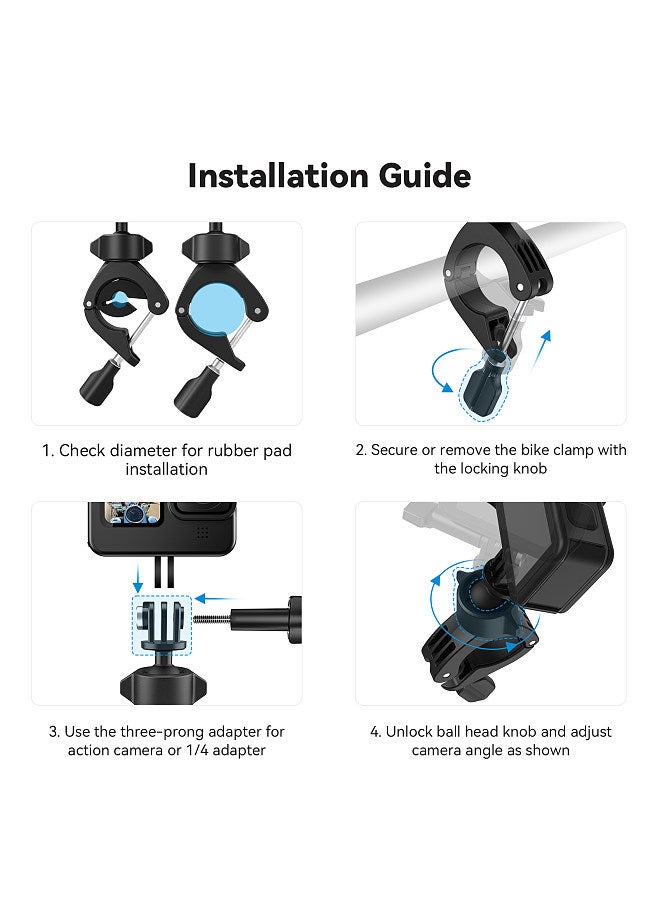 Installation Guide

1. Check diameter for rubber pad installation

2. Secure or remove the bike clamp with the locking knob

3. Use the three-prong adapter for action camera or 1/4 adapter

4. Unlock ball head knob and adjust camera angle as shown