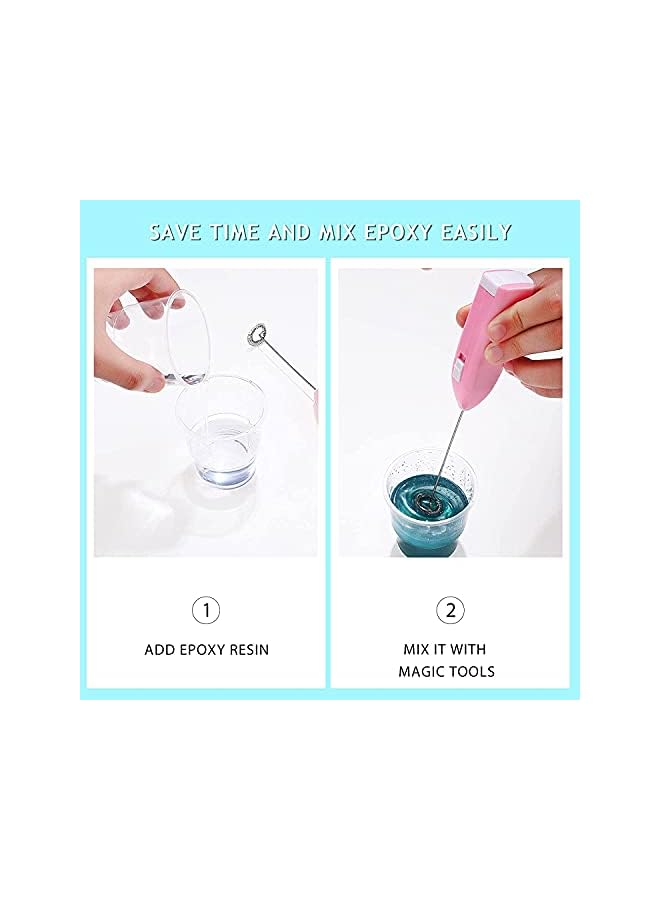 SAVE TIME AND MIX EPOXY EASILY

1

ADD EPOXY RESIN

2

MIX IT WITH MAGIC TOOLS