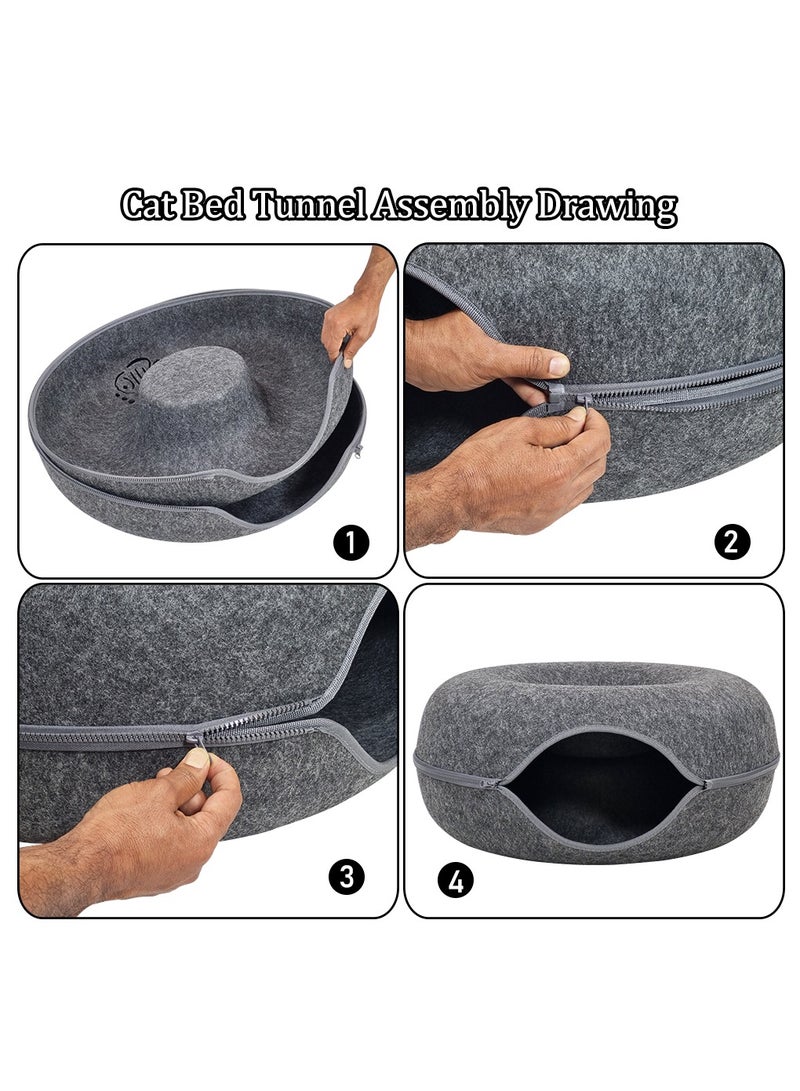 Cat Bed Tunnel Assembly Drawing

1

2

3

4