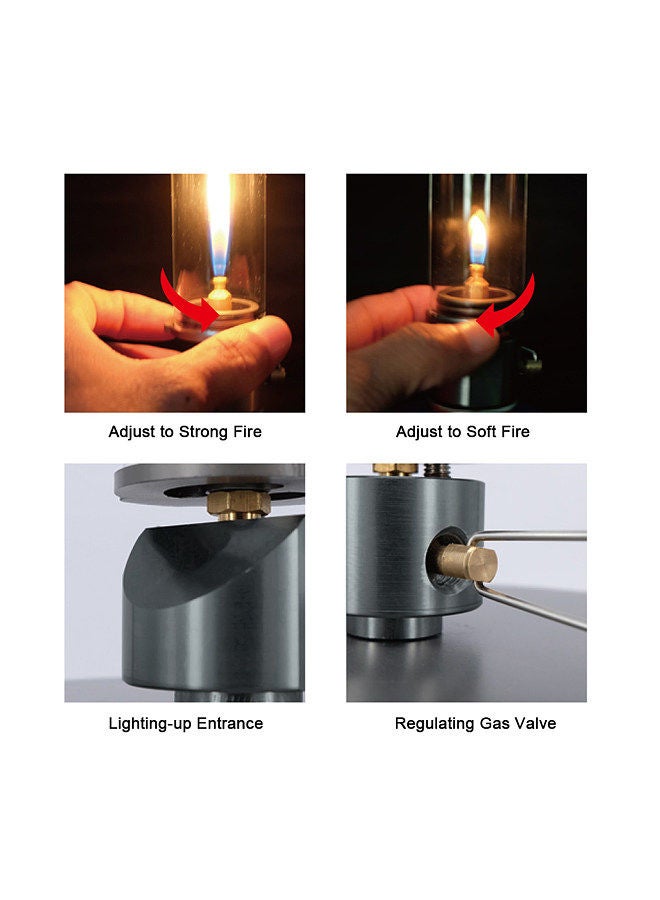 Adjust to Strong Fire

Adjust to Soft Fire

Lighting-up Entrance

Regulating Gas Valve