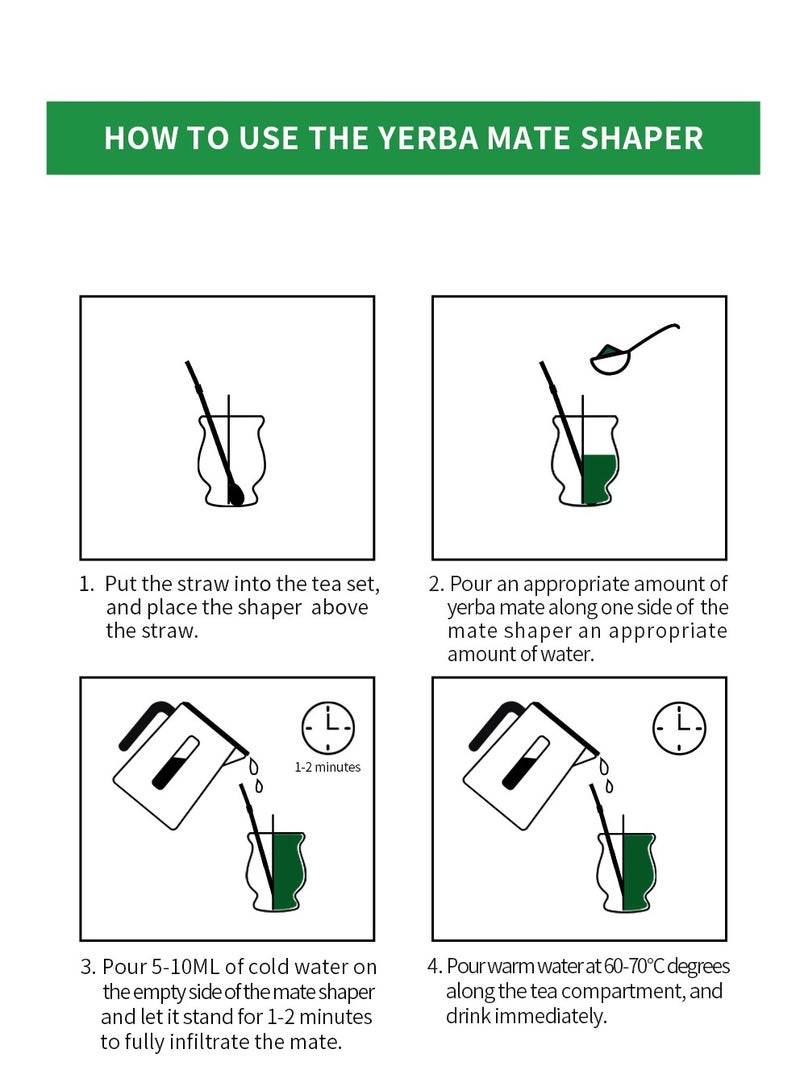 HOW TO USE THE YERBA MATE SHAPER

1. Put the straw into the tea set, and place the shaper above the straw.

2. Pour an appropriate amount of yerba mate along one side of the mate shaper an appropriate amount of water.

1-2 minutes

3. Pour 5-10ML of cold water on the empty side of the mate shaper and let it stand for 1-2 minutes to fully infiltrate the mate.

4. Pour warm water at 60-70°C degrees along the tea compartment, and drink immediately.