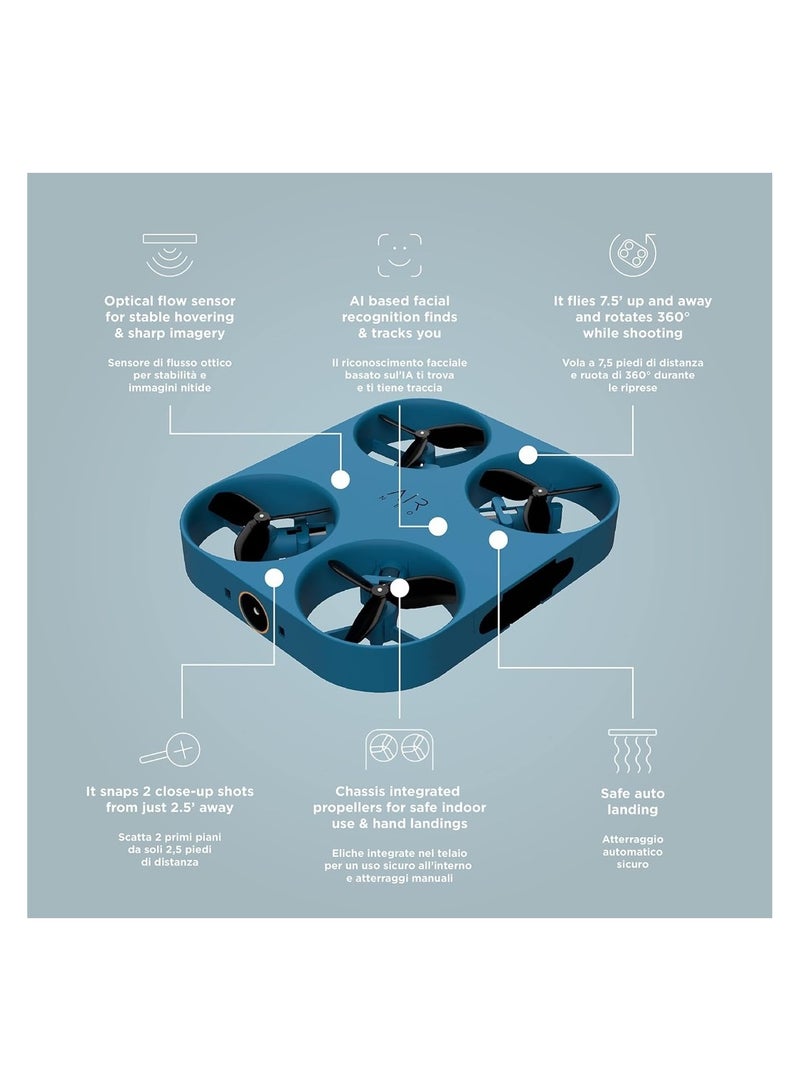 Optical flow sensor for stable hovering & sharp imagery

Sensore di flusso ottico per stabilità e immagini nitide

AI based facial recognition finds & tracks you

Il riconoscimento facciale basato sull'IA ti trova e ti tiene traccia

It flies 7.5' up and away and rotates 360° while shooting

Vola a 7,5 piedi di distanza e ruota di 360° durante le riprese

AIR

It snaps 2 close-up shots from just 2.5' away

Scatta 2 primi piani da soli 2,5 piedi di distanza

Chassis integrated propellers for safe indoor use & hand landings

Eliche integrate nel telaio per un uso sicuro all'interno e atterraggi manuali

Safe auto landing

Atterraggio automatico sicuro