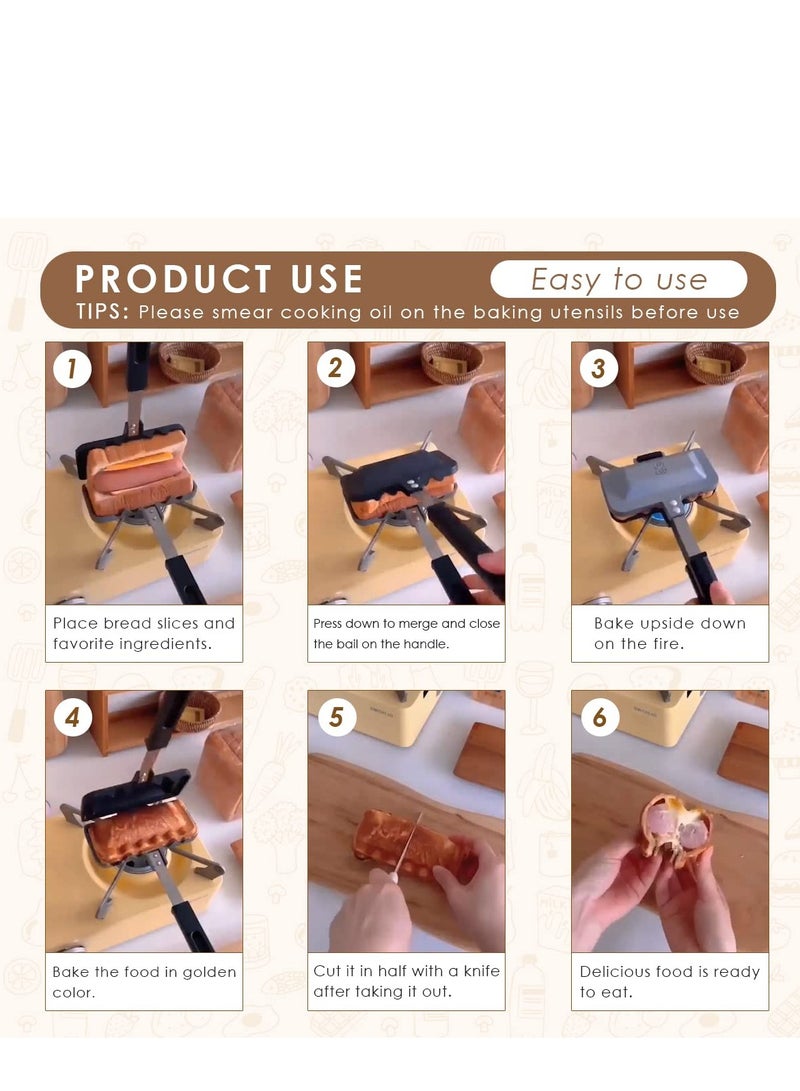 PRODUCT USE

Easy to use

TIPS: Please smear cooking oil on the baking utensils before use

1

Place bread slices and favorite ingredients.

2

Press down to merge and close the bail on the handle.

3

Bake upside down on the fire.

4

Bake the food in golden color.

5

Cut it in half with a knife after taking it out.

6

Delicious food is ready to eat.