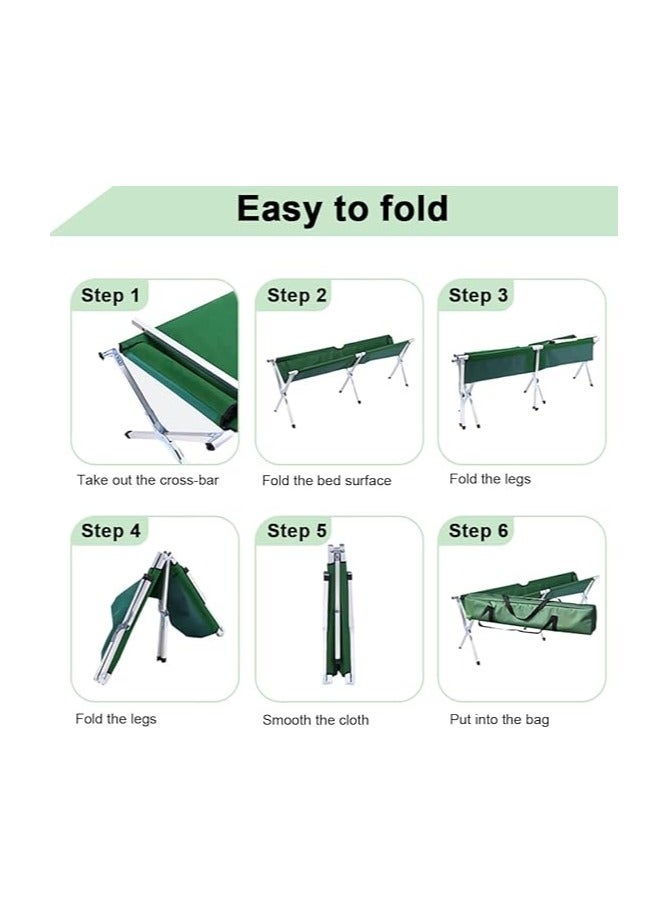 Easy to fold

Step 1

Take out the cross-bar

Step 2

Fold the bed surface

Step 3

Fold the legs

Step 4

Fold the legs

Step 5

Smooth the cloth

Step 6

Put into the bag