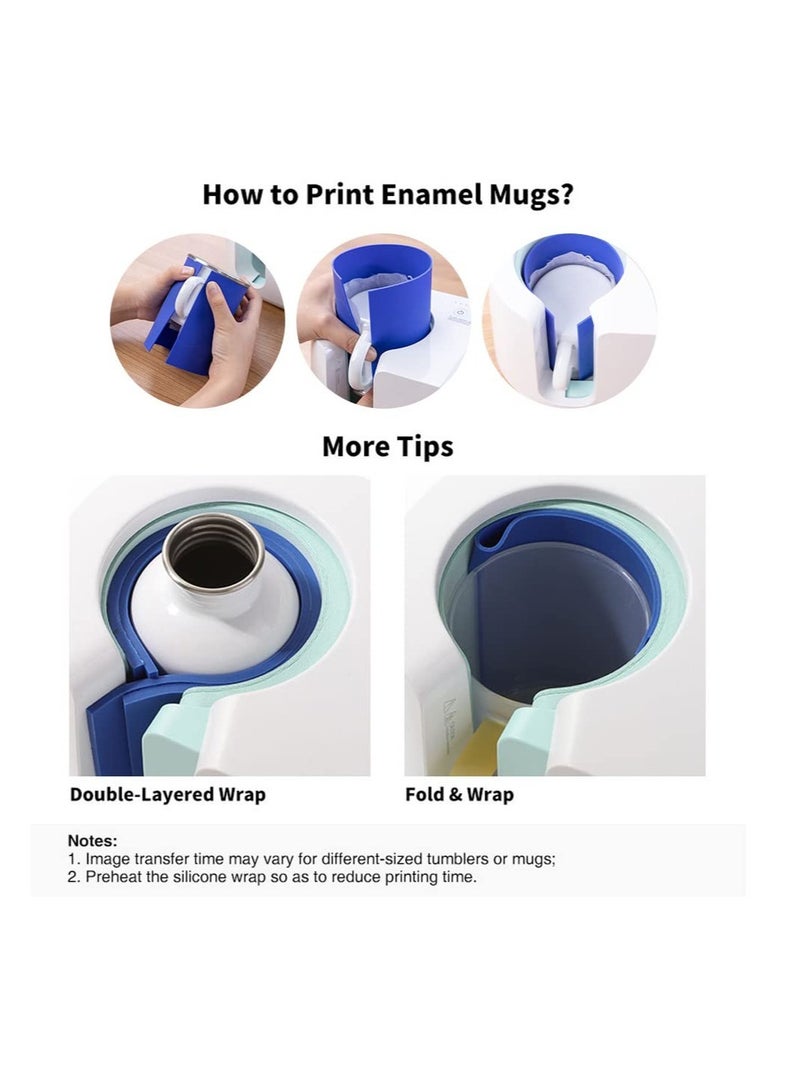 How to Print Enamel Mugs?

More Tips

Double-Layered Wrap

Fold & Wrap

Notes:
1. Image transfer time may vary for different-sized tumblers or mugs;
2. Preheat the silicone wrap so as to reduce printing time.