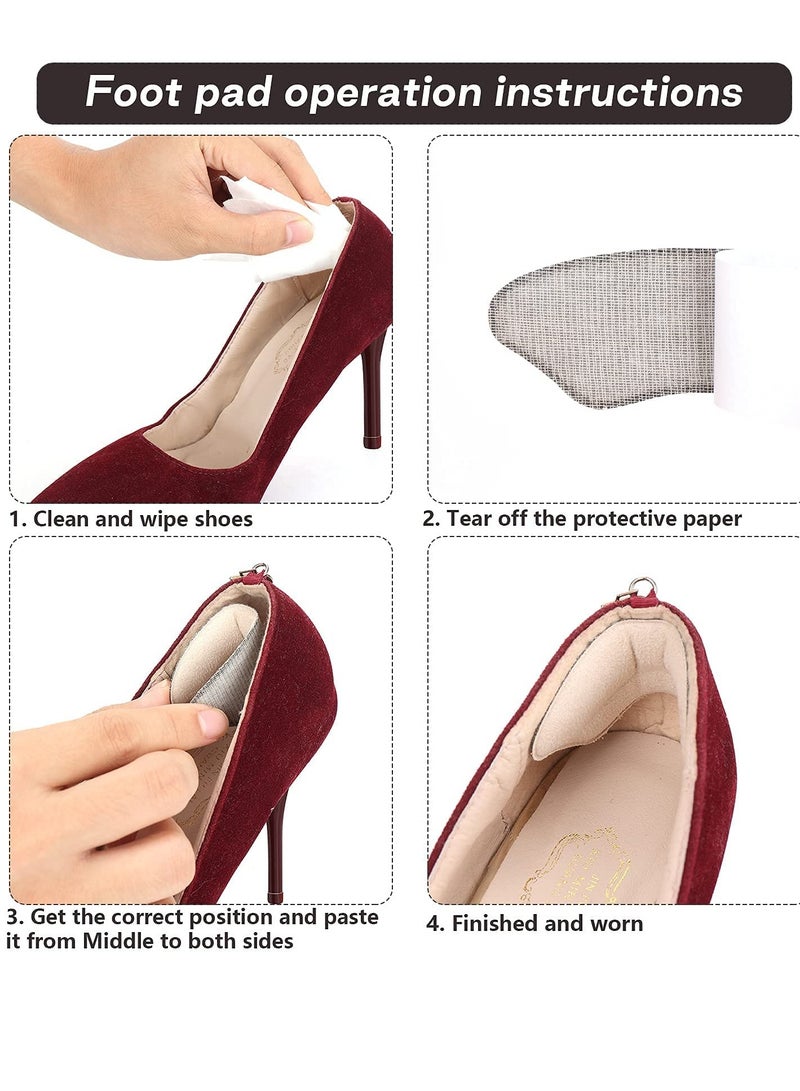 Foot pad operation instructions

1. Clean and wipe shoes

2. Tear off the protective paper

3. Get the correct position and paste it from Middle to both sides

4. Finished and worn