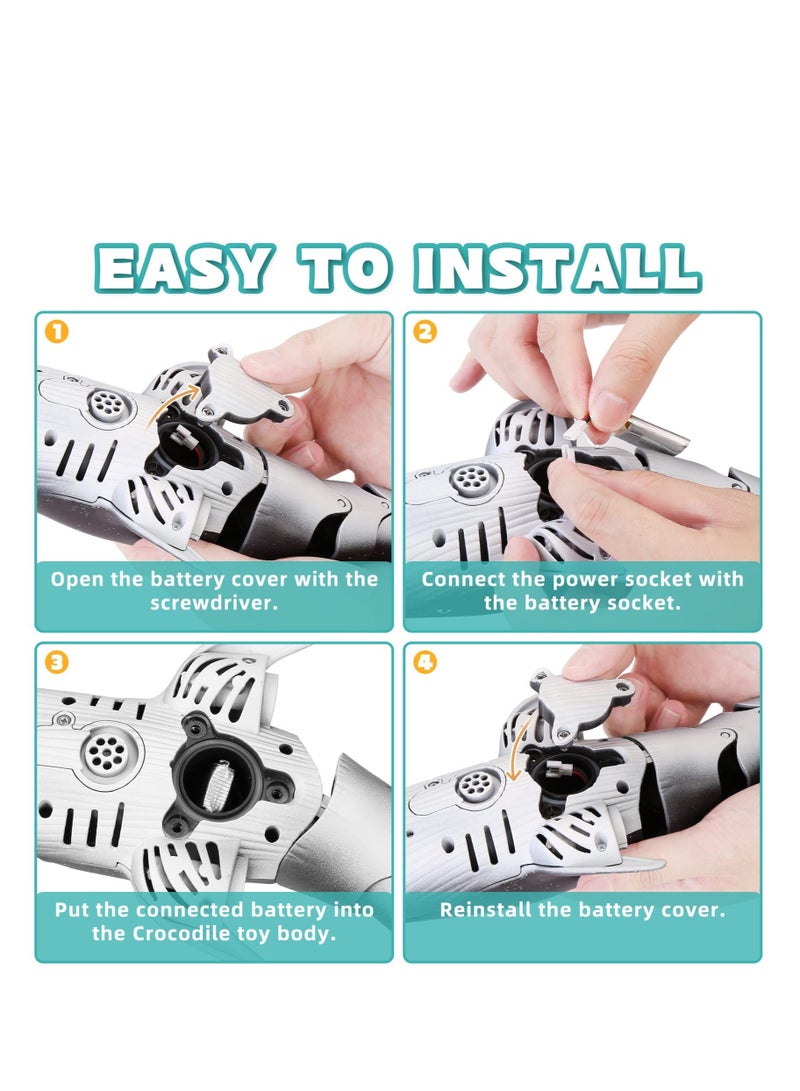 EASY TO INSTALL

1

Open the battery cover with the screwdriver.

2

Connect the power socket with the battery socket.

3

Put the connected battery into the Crocodile toy body.

4

Reinstall the battery cover.