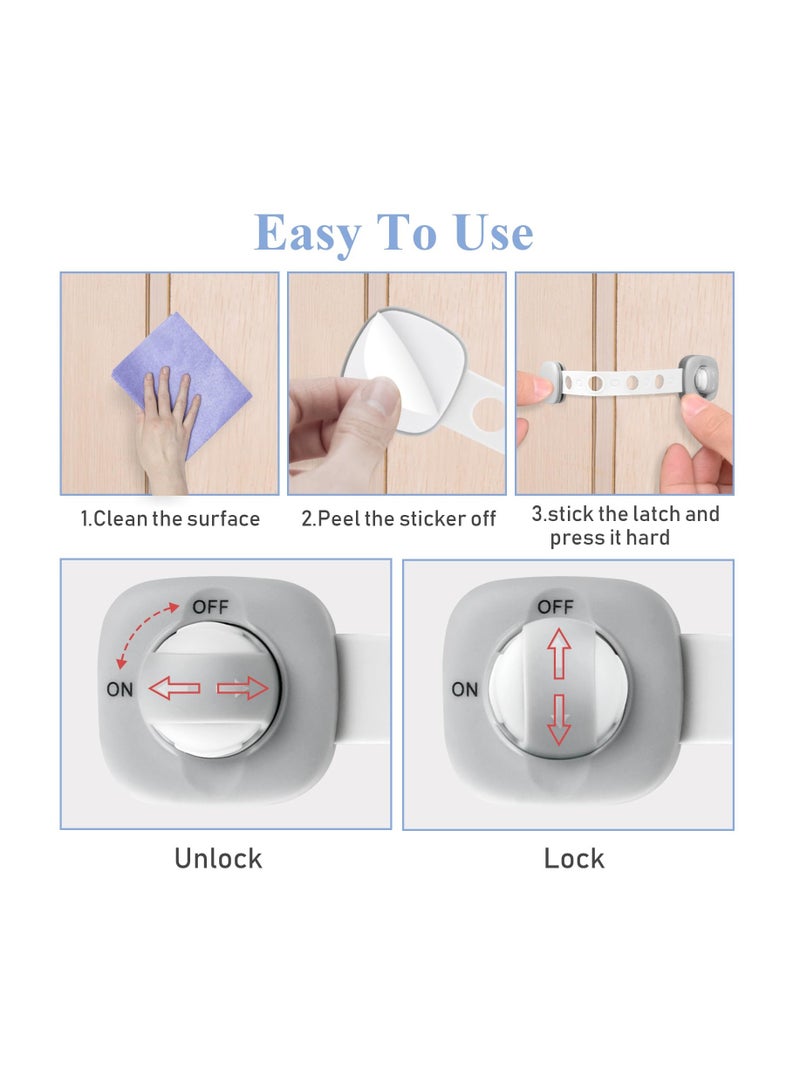 Easy To Use

1.Clean the surface

2.Peel the sticker off

3.stick the latch and press it hard

OFF

ON

Unlock

OFF

ON

Lock