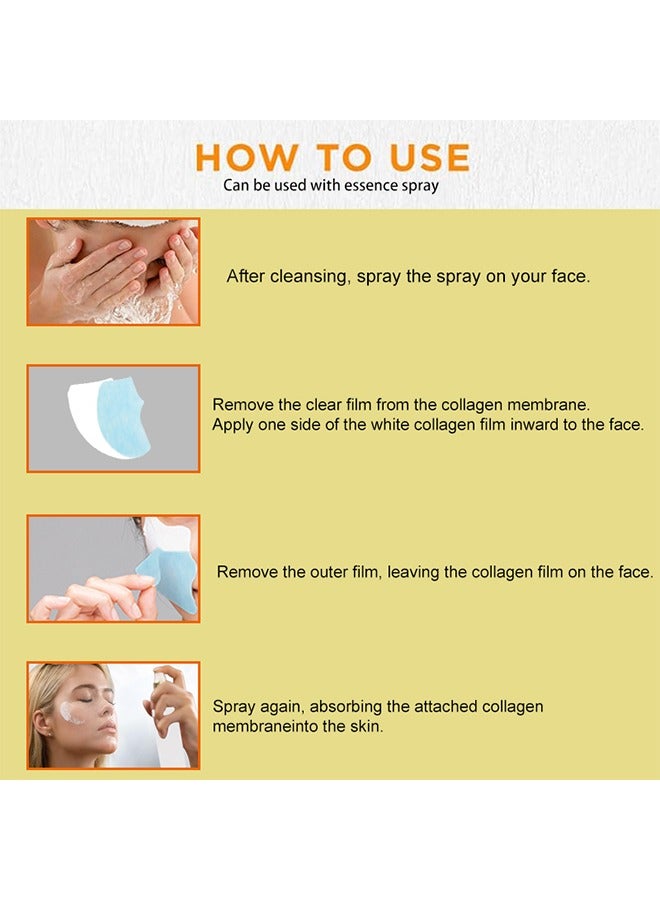 HOW TO USE
Can be used with essence spray

After cleansing, spray the spray on your face.

Remove the clear film from the collagen membrane.
Apply one side of the white collagen film inward to the face.

Remove the outer film, leaving the collagen film on the face.

Spray again, absorbing the attached collagen membraneinto the skin.