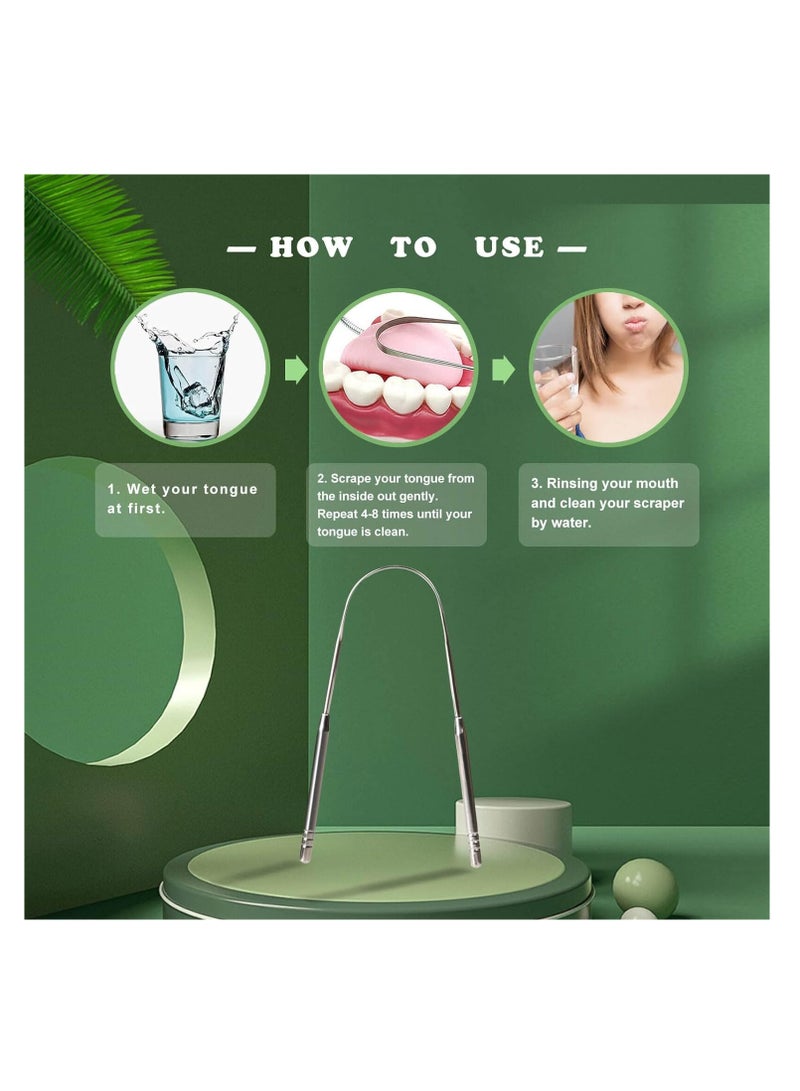 — HOW TO USE —

1. Wet your tongue at first.

2. Scrape your tongue from the inside out gently. Repeat 4-8 times until your tongue is clean.

3. Rinsing your mouth and clean your scraper by water.