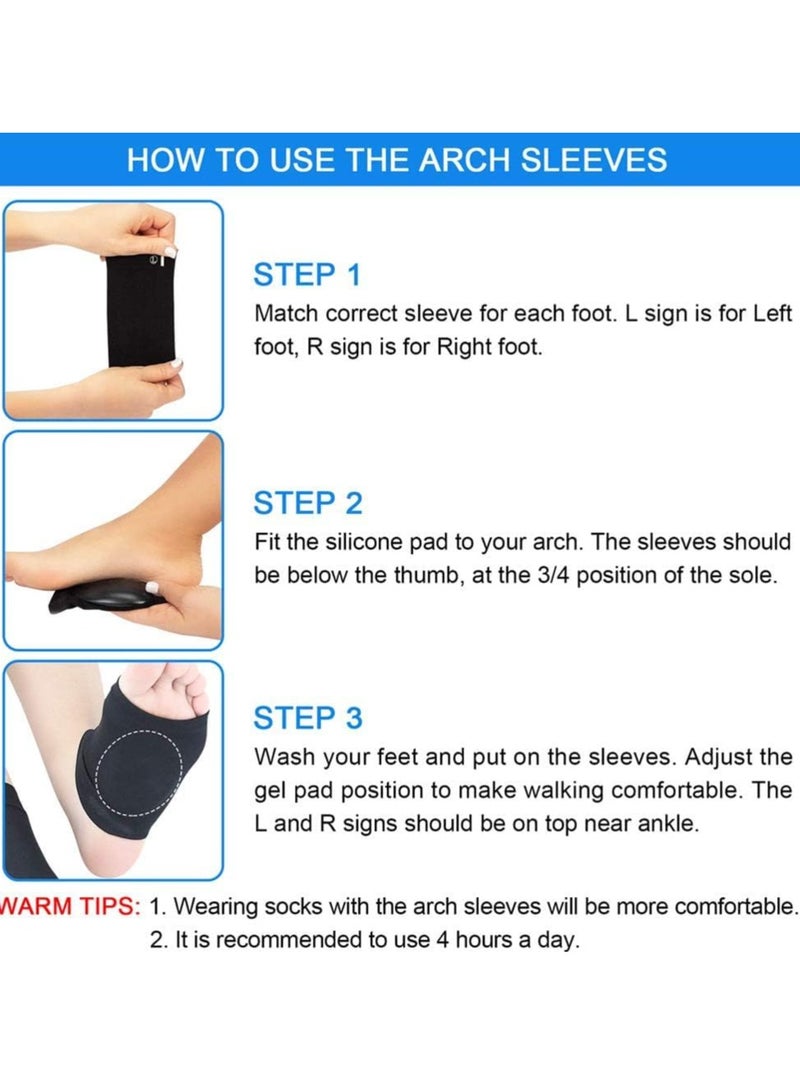 HOW TO USE THE ARCH SLEEVES

STEP 1
Match correct sleeve for each foot. L sign is for Left foot, R sign is for Right foot.

STEP 2
Fit the silicone pad to your arch. The sleeves should be below the thumb, at the 3/4 position of the sole.

STEP 3
Wash your feet and put on the sleeves. Adjust the gel pad position to make walking comfortable. The L and R signs should be on top near ankle.

WARM TIPS: 1. Wearing socks with the arch sleeves will be more comfortable.
2. It is recommended to use 4 hours a day.