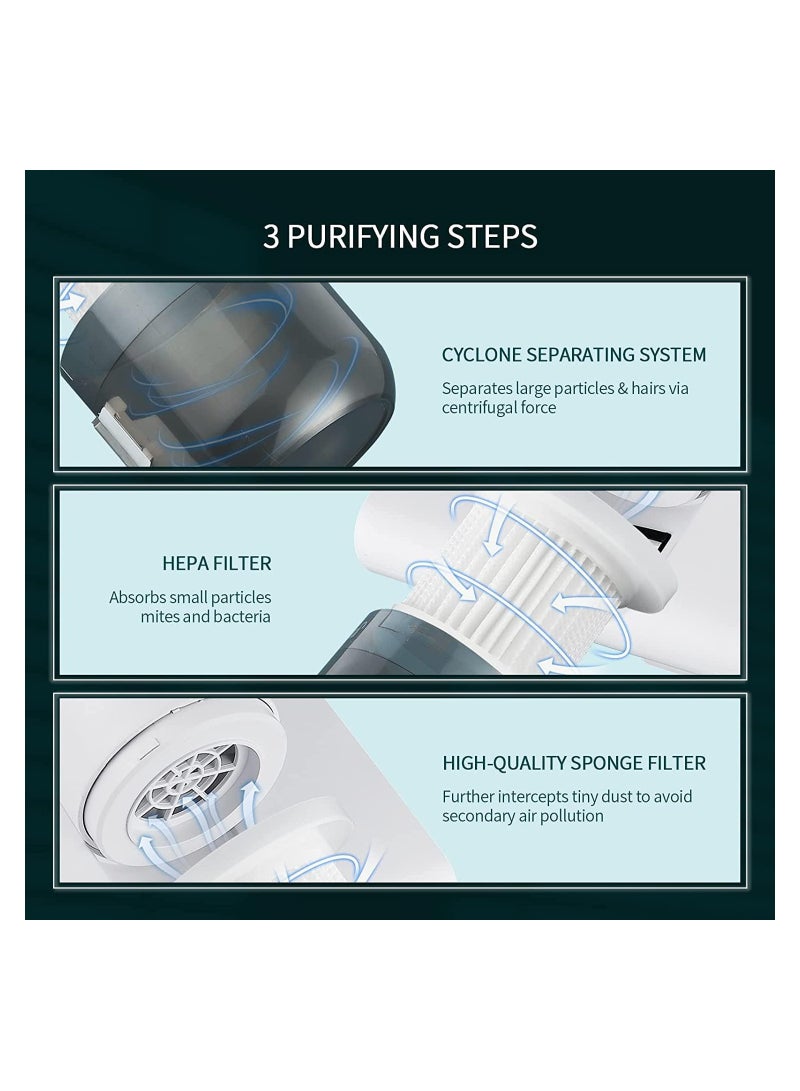 3 PURIFYING STEPS

CYCLONE SEPARATING SYSTEM

Separates large particles & hairs via centrifugal force

HEPA FILTER

Absorbs small particles mites and bacteria

HIGH-QUALITY SPONGE FILTER

Further intercepts tiny dust to avoid secondary air pollution