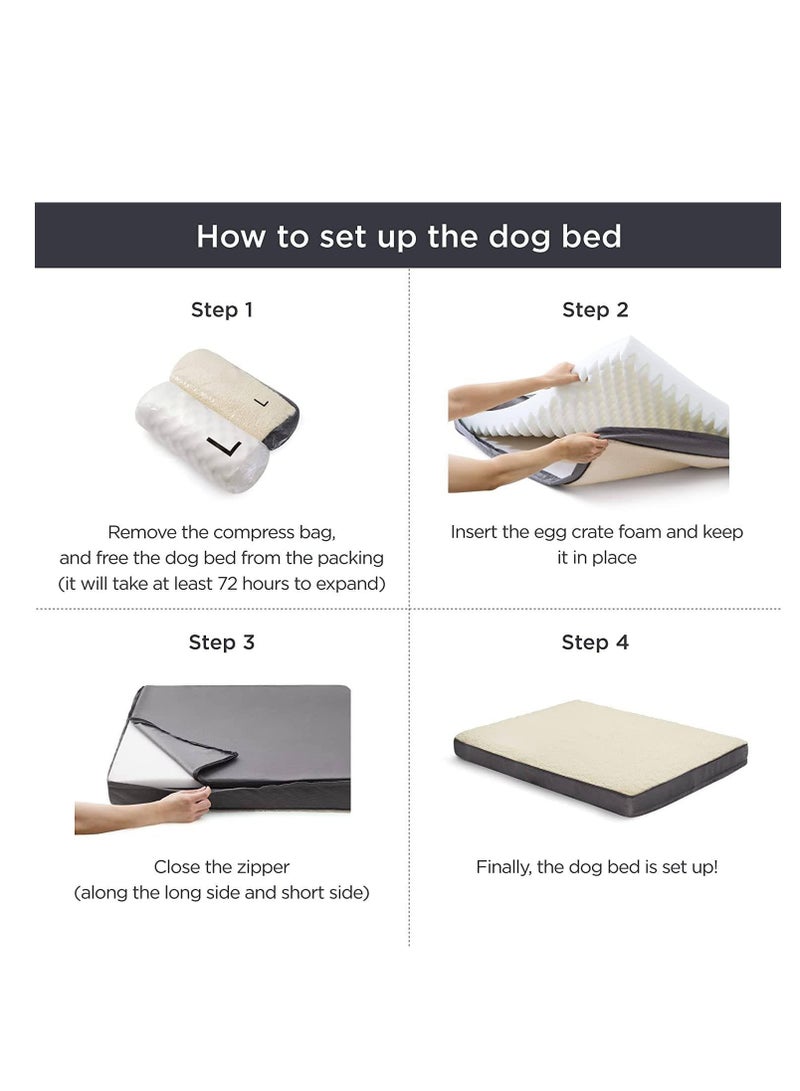 How to set up the dog bed

Step 1

Remove the compress bag, and free the dog bed from the packing (it will take at least 72 hours to expand)

Step 2

Insert the egg crate foam and keep it in place

Step 3

Close the zipper (along the long side and short side)

Step 4

Finally, the dog bed is set up!