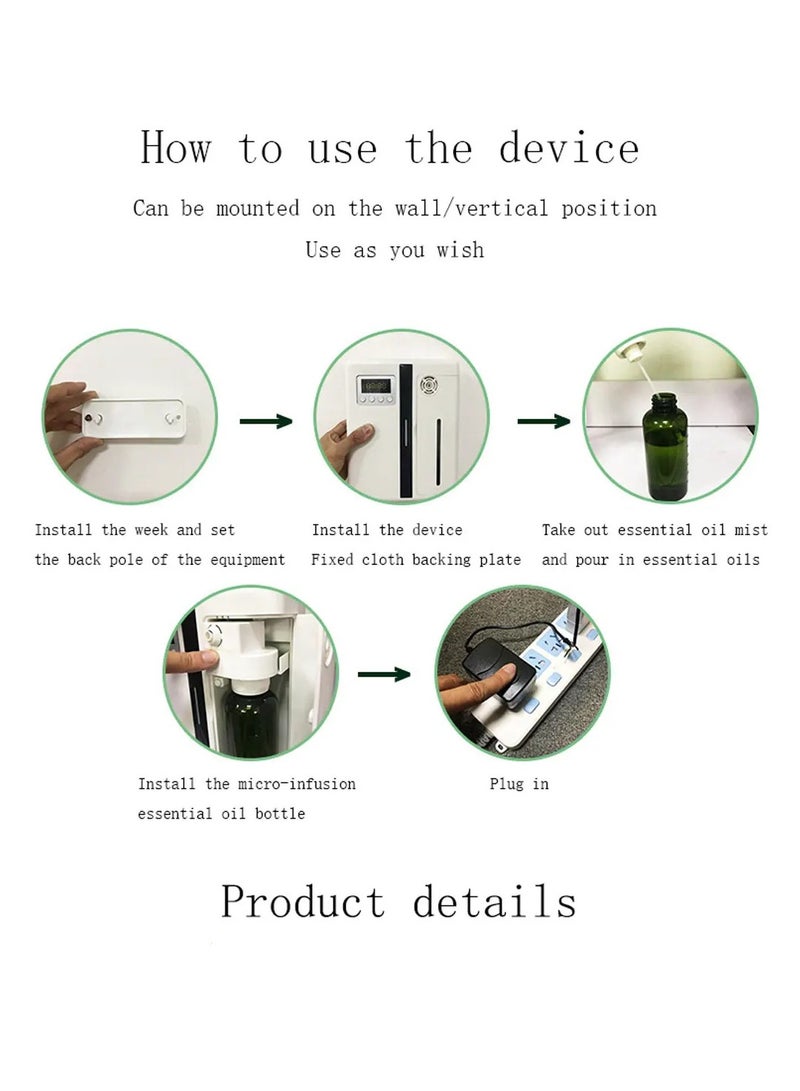 How to use the device

Can be mounted on the wall/vertical position

Use as you wish

Install the week and set the back pole of the equipment

Install the device Fixed cloth backing plate

Take out essential oil mist and pour in essential oils

Install the micro-infusion essential oil bottle

Plug in

Product details