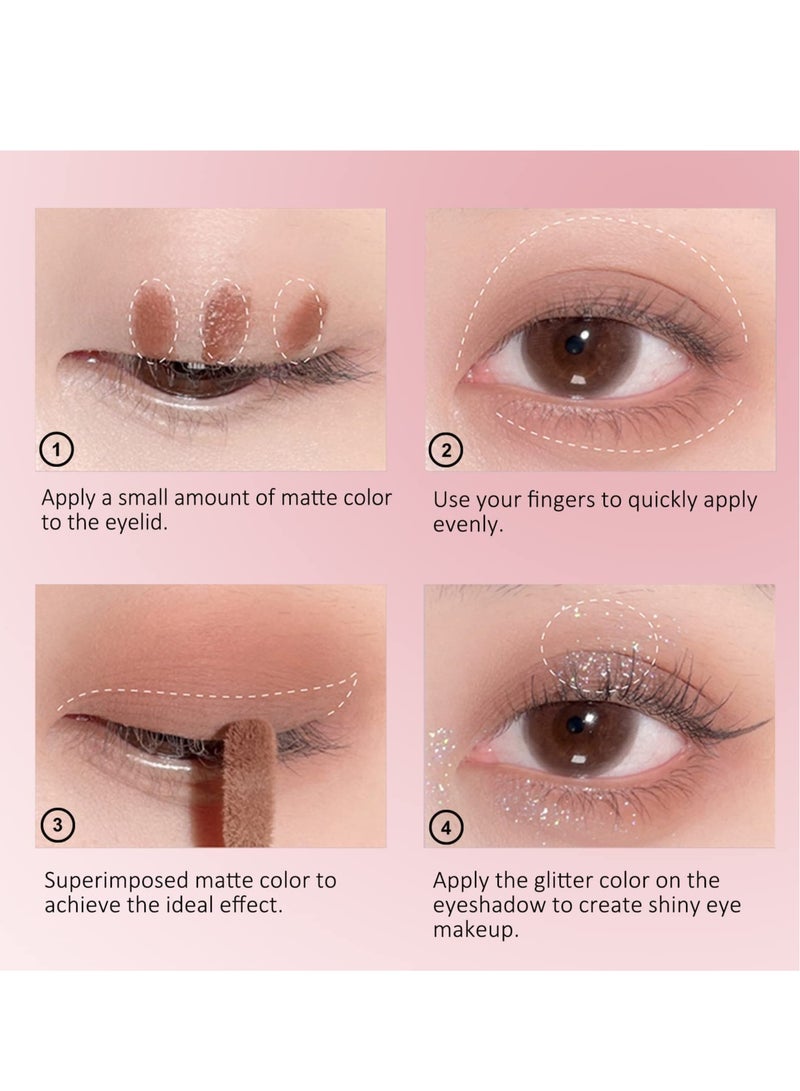 1

Apply a small amount of matte color to the eyelid.

2

Use your fingers to quickly apply evenly.

3

Superimposed matte color to achieve the ideal effect.

4

Apply the glitter color on the eyeshadow to create shiny eye makeup.