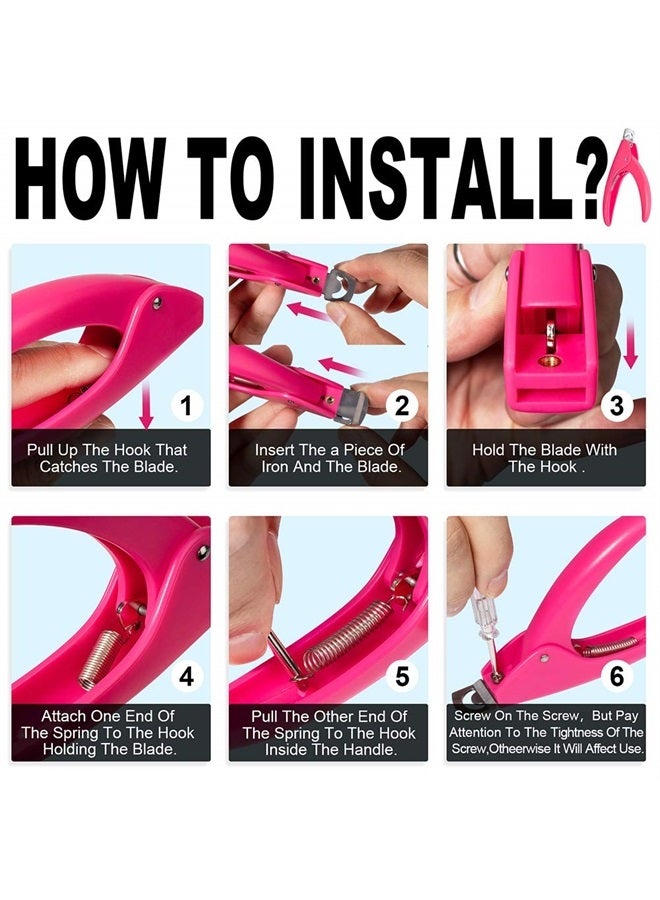 HOW TO INSTALL?

1
Pull Up The Hook That Catches The Blade.

2
Insert The a Piece Of Iron And The Blade.

3
Hold The Blade With The Hook .

4
Attach One End Of The Spring To The Hook Holding The Blade.

5
Pull The Other End Of The Spring To The Hook Inside The Handle.

6
Screw On The Screw, But Pay Attention To The Tightness Of The Screw,Otheerwise It Will Affect Use.