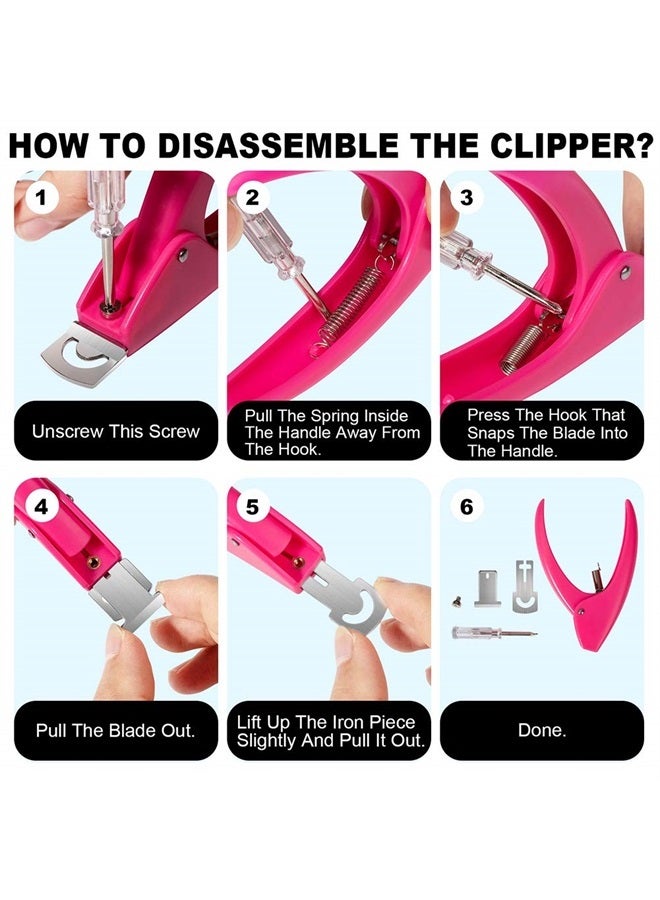 HOW TO DISASSEMBLE THE CLIPPER?

1

Unscrew This Screw

2

Pull The Spring Inside The Handle Away From The Hook.

3

Press The Hook That Snaps The Blade Into The Handle.

4

Pull The Blade Out.

5

Lift Up The Iron Piece Slightly And Pull It Out.

6

Done.