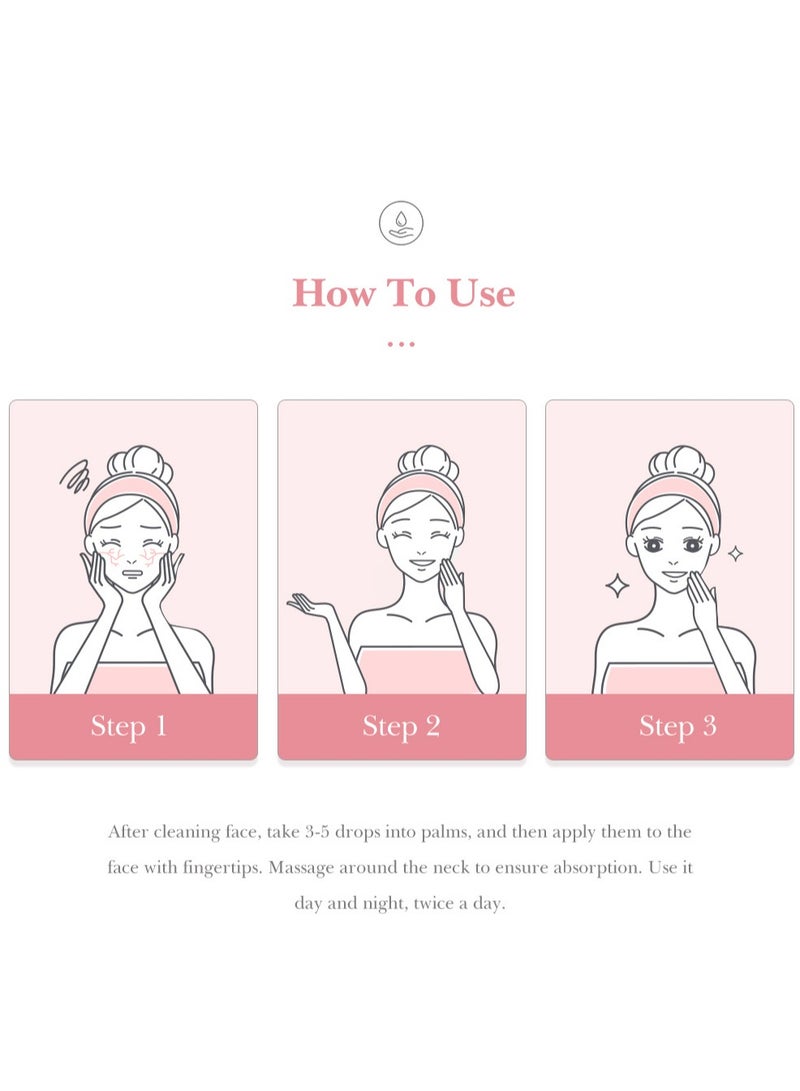 How To Use

...

Step 1

Step 2

Step 3

After cleaning face, take 3-5 drops into palms, and then apply them to the face with fingertips. Massage around the neck to ensure absorption. Use it day and night, twice a day.