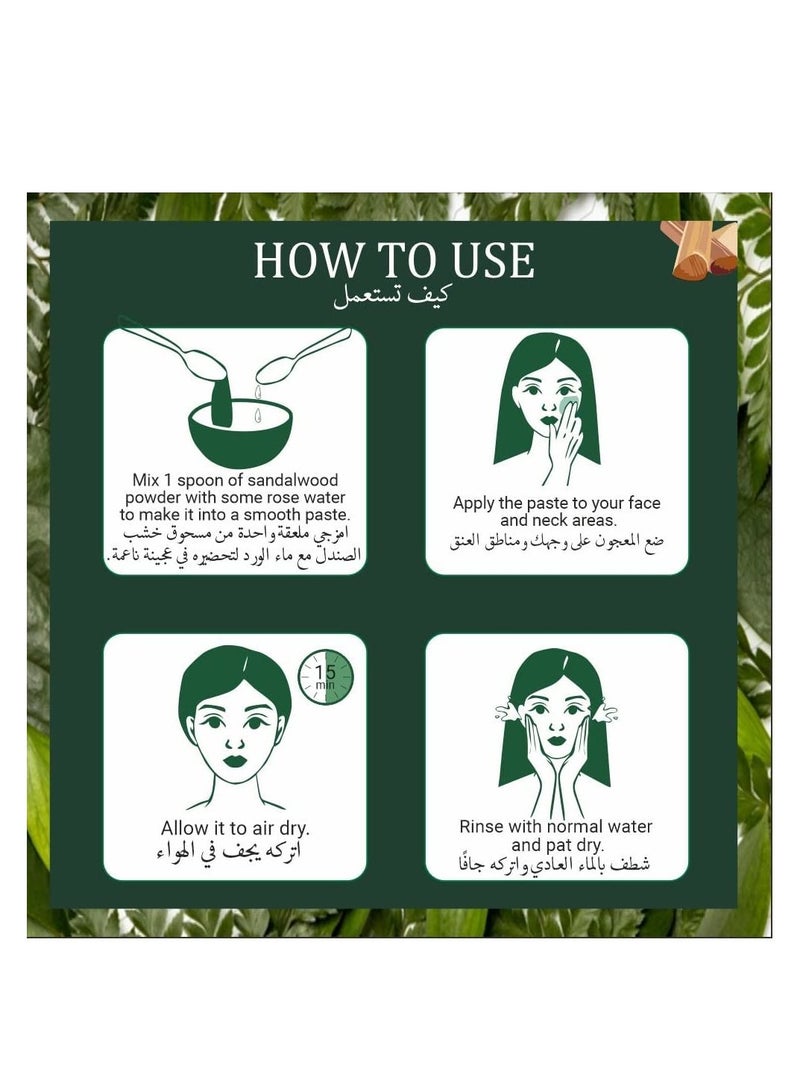 HOW TO USE
كيف تستعمل

Mix 1 spoon of sandalwood powder with some rose water to make it into a smooth paste.
امزجي ملعقة واحدة من مسحوق خشب الصندل مع ماء الورد لتحضيره في عجينة ناعمة.

Apply the paste to your face and neck areas.
ضع المعجون على وجهك ومناطق العنق

15 min

Allow it to air dry.
اتركه يجف في الهواء

Rinse with normal water and pat dry.
شطف بالماء العادي واتركه جافًا