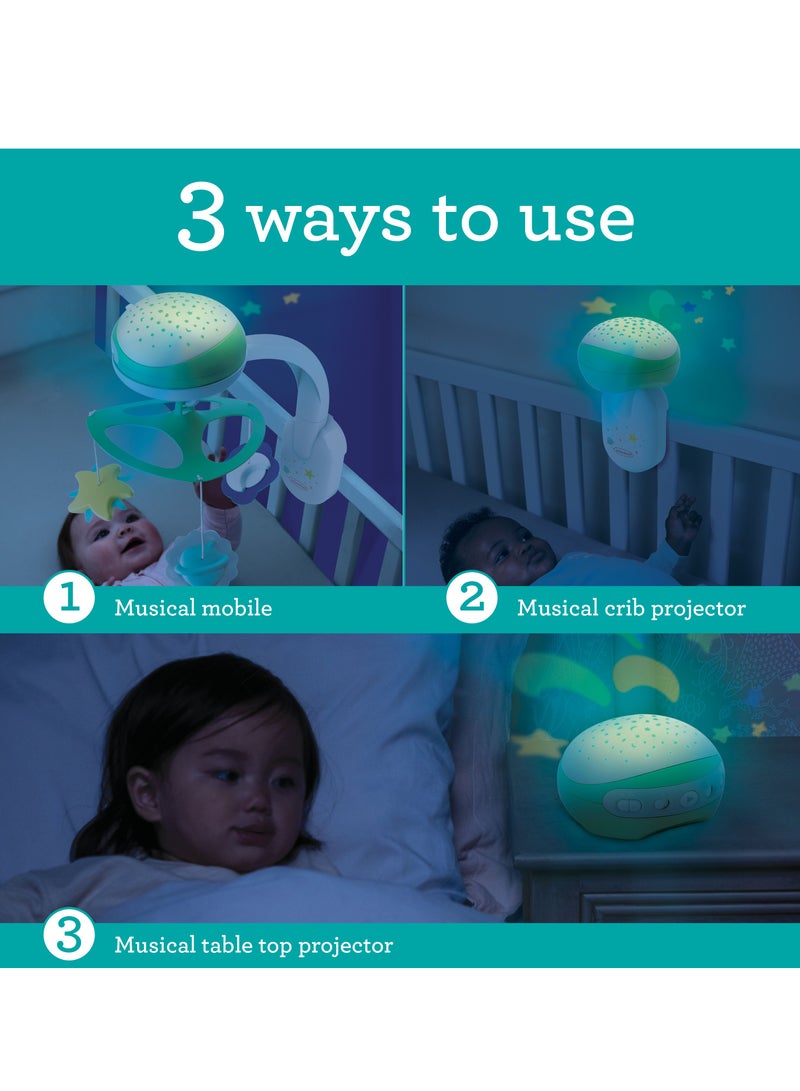 3 ways to use

1 Musical mobile

2 Musical crib projector

3 Musical table top projector