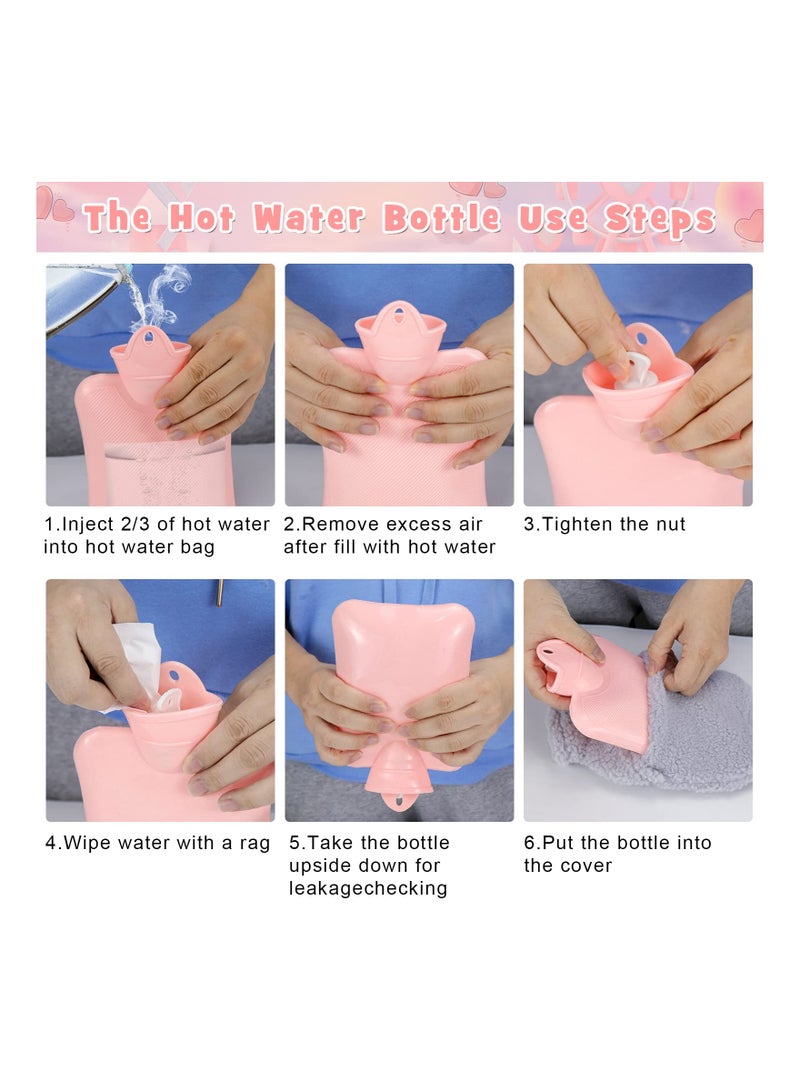 The Hot Water Bottle Use Steps

1.Inject 2/3 of hot water into hot water bag

2.Remove excess air after fill with hot water

3.Tighten the nut

4.Wipe water with a rag

5.Take the bottle upside down for leakagechecking

6.Put the bottle into the cover