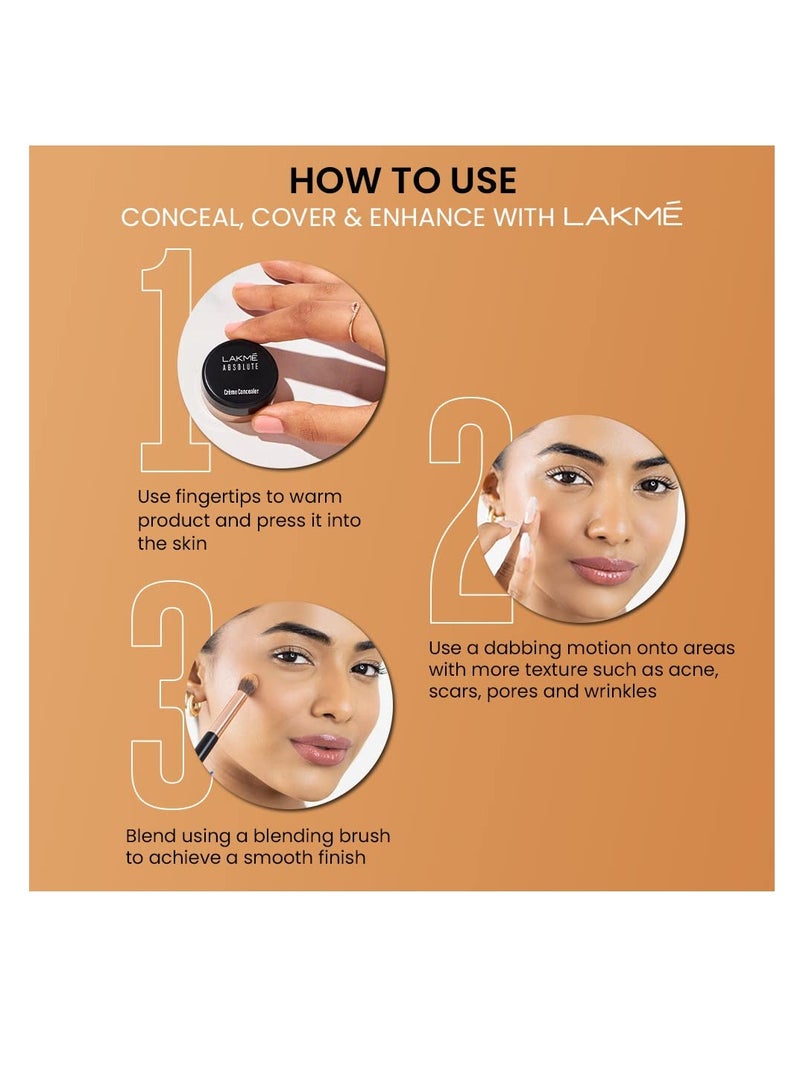 HOW TO USE
CONCEAL, COVER & ENHANCE WITH LAKMÉ

1

LAKMÉ
ABSOLUTE
Crème Concealer

Use fingertips to warm product and press it into the skin

2

Use a dabbing motion onto areas with more texture such as acne, scars, pores and wrinkles

3

Blend using a blending brush to achieve a smooth finish