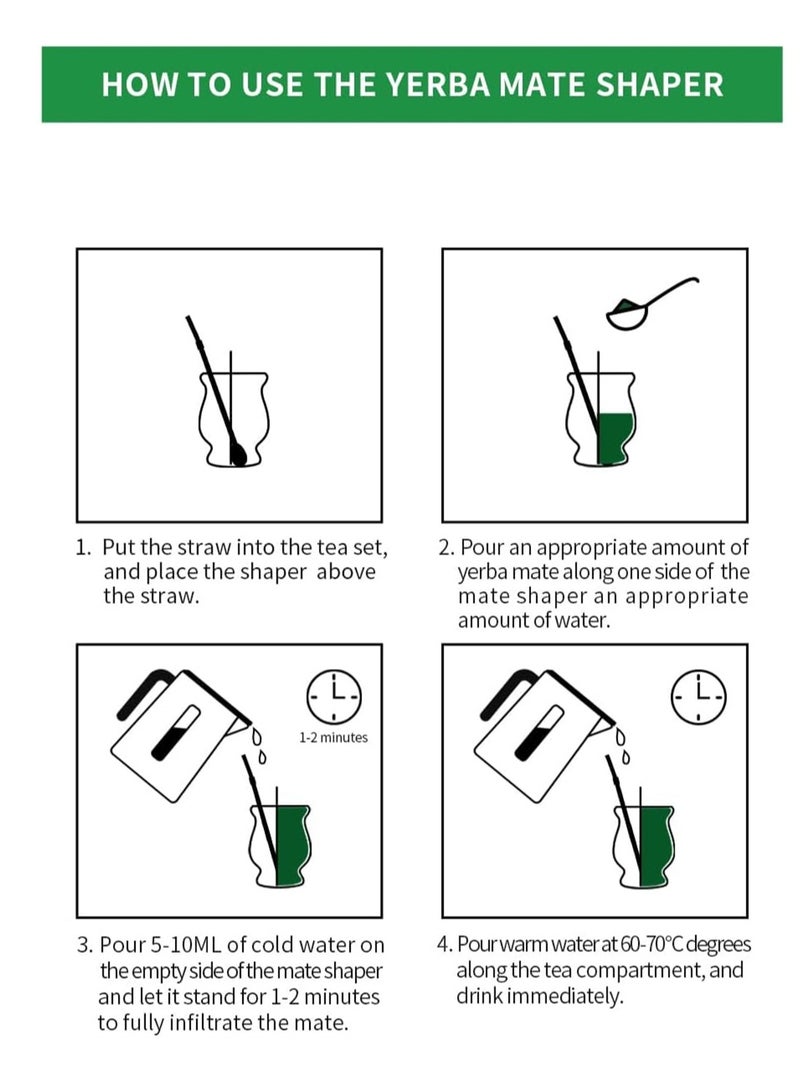 HOW TO USE THE YERBA MATE SHAPER

1. Put the straw into the tea set, and place the shaper above the straw.

2. Pour an appropriate amount of yerba mate along one side of the mate shaper an appropriate amount of water.

1-2 minutes

3. Pour 5-10ML of cold water on the empty side of the mate shaper and let it stand for 1-2 minutes to fully infiltrate the mate.

4. Pour warm water at 60-70°C degrees along the tea compartment, and drink immediately.