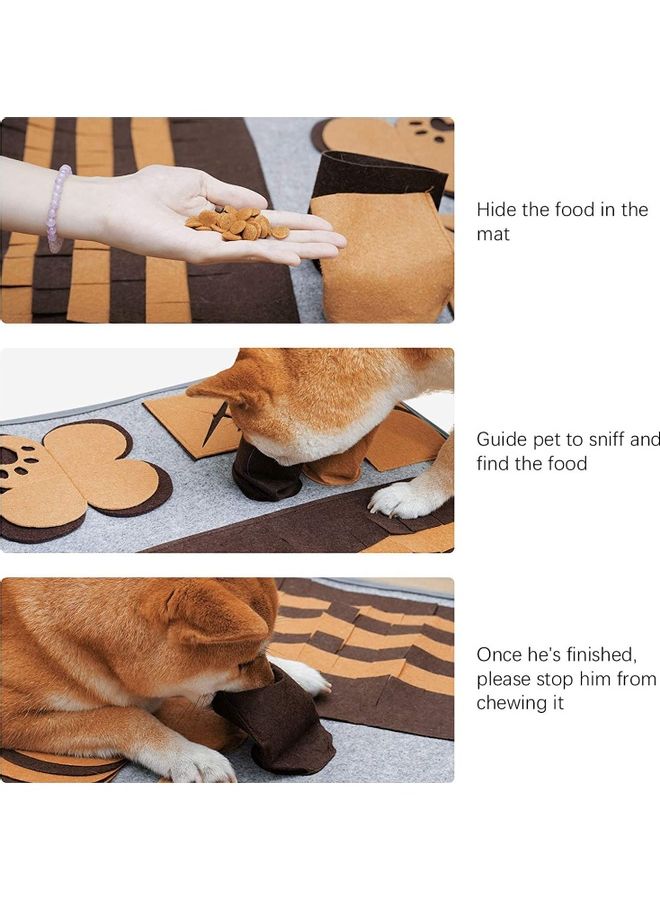 Hide the food in the mat

Guide pet to sniff and find the food

Once he's finished, please stop him from chewing it