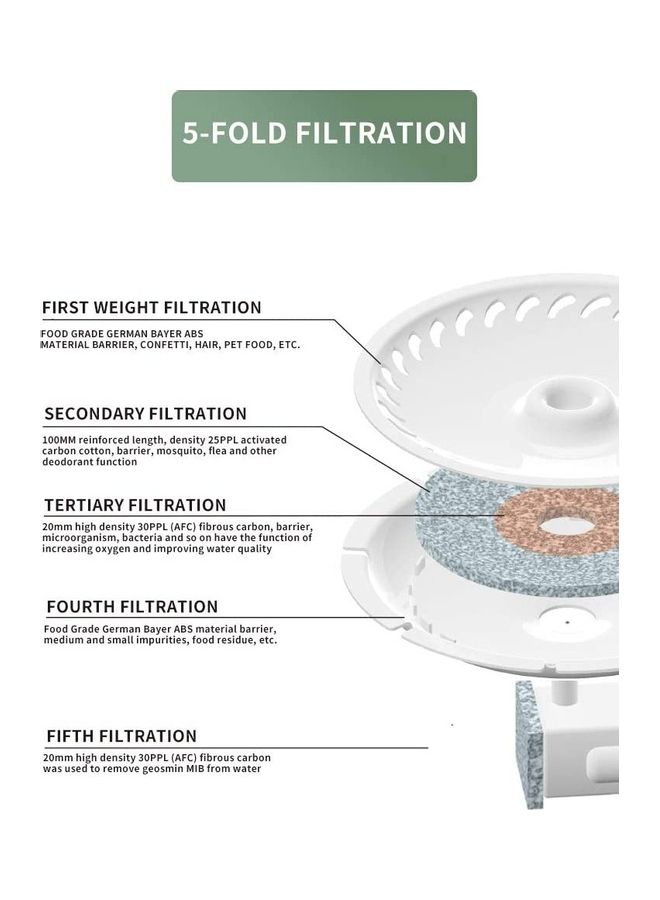 5-FOLD FILTRATION

FIRST WEIGHT FILTRATION

FOOD GRADE GERMAN BAYER ABS MATERIAL BARRIER, CONFETTI, HAIR, PET FOOD, ETC.

SECONDARY FILTRATION

100MM reinforced length, density 25PPL activated carbon cotton, barrier, mosquito, flea and other deodorant function

TERTIARY FILTRATION

20mm high density 30PPL (AFC) fibrous carbon, barrier, microorganism, bacteria and so on have the function of increasing oxygen and improving water quality

FOURTH FILTRATION

Food Grade German Bayer ABS material barrier, medium and small impurities, food residue, etc.

FIFTH FILTRATION

20mm high density 30PPL (AFC) fibrous carbon was used to remove geosmin MIB from water