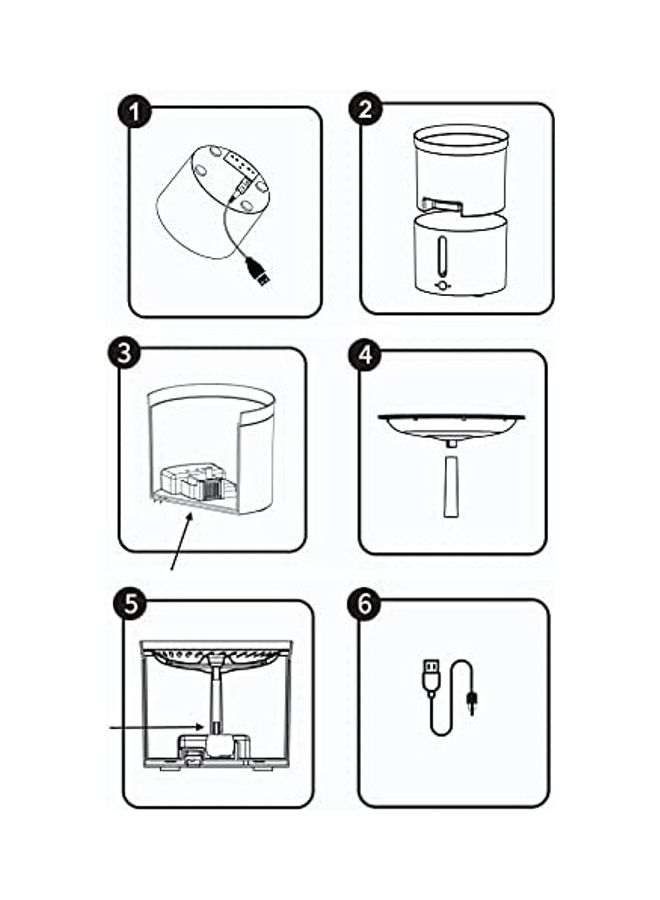 1

2

3

4

5

6