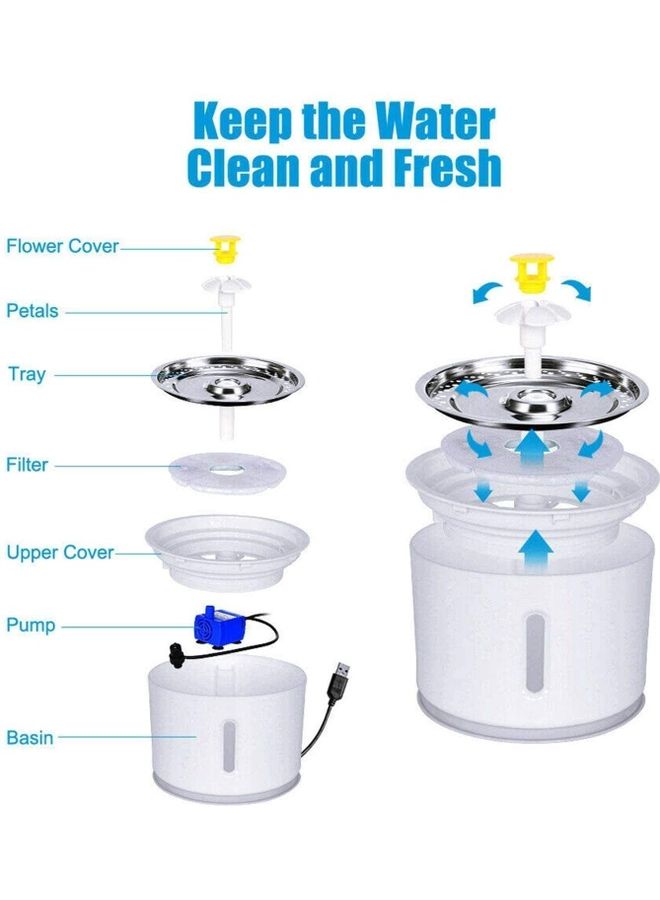 Keep the Water Clean and Fresh

Flower Cover

Petals

Tray

Filter

Upper Cover

Pump

Basin