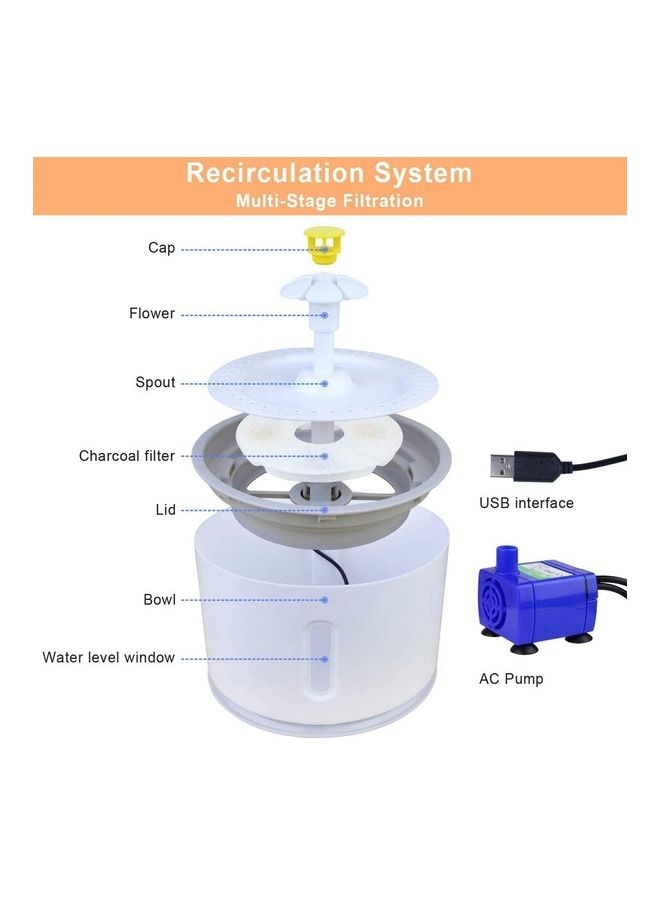 Recirculation System
Multi-Stage Filtration

Cap

Flower

Spout

Charcoal filter

Lid

Bowl

Water level window

USB interface

AC Pump