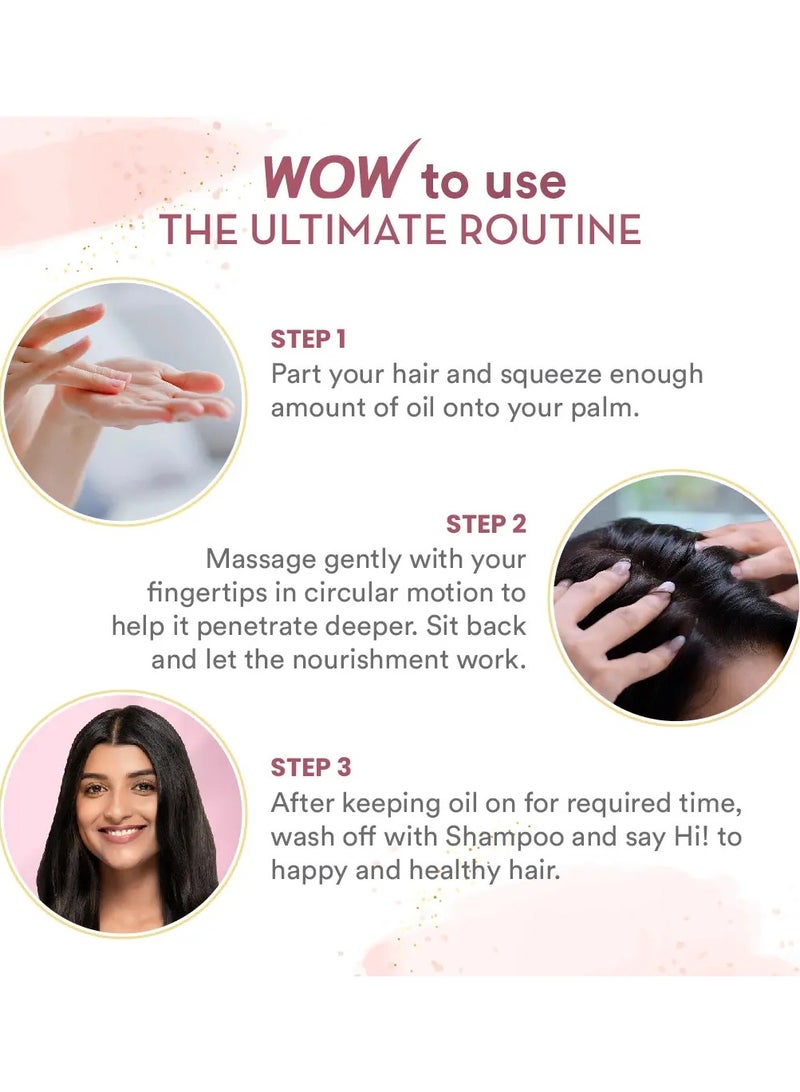 WOW to use
THE ULTIMATE ROUTINE

STEP 1
Part your hair and squeeze enough amount of oil onto your palm.

STEP 2
Massage gently with your fingertips in circular motion to help it penetrate deeper. Sit back and let the nourishment work.

STEP 3
After keeping oil on for required time, wash off with Shampoo and say Hi! to happy and healthy hair.