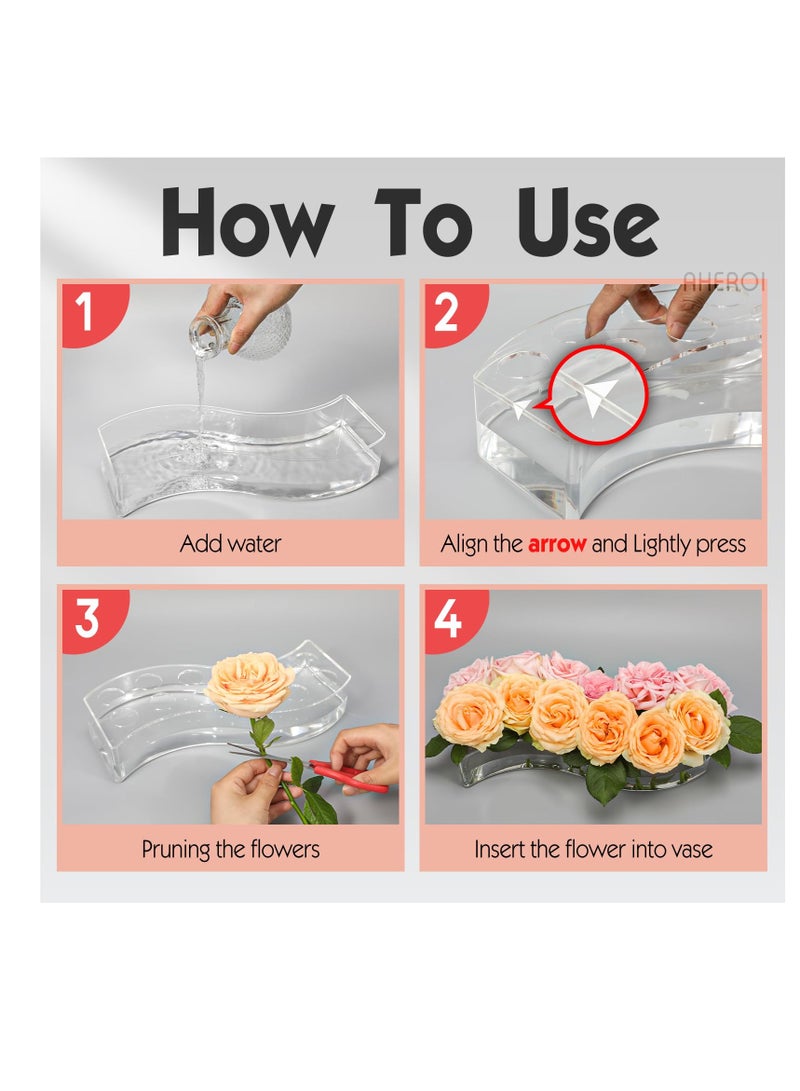 How To Use

AHEROI

1

Add water

2

Align the arrow and Lightly press

3

Pruning the flowers

4

Insert the flower into vase