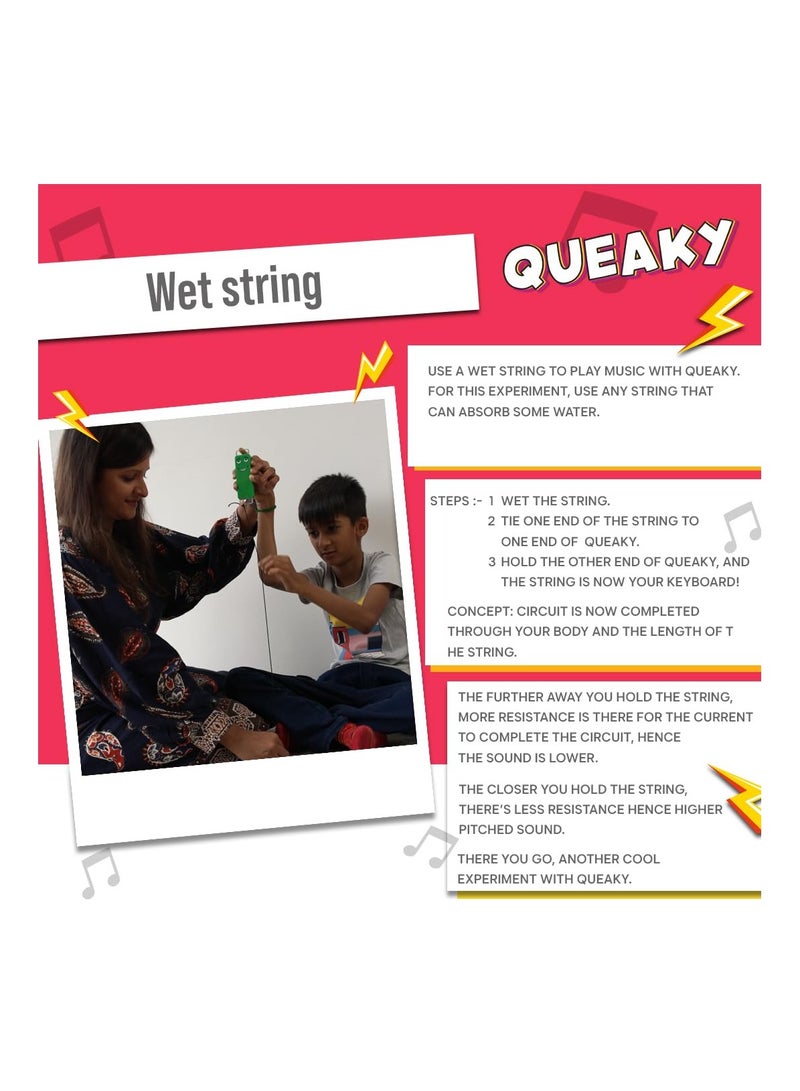 Wet string

QUEAKY

USE A WET STRING TO PLAY MUSIC WITH QUEAKY. FOR THIS EXPERIMENT, USE ANY STRING THAT CAN ABSORB SOME WATER.

STEPS :- 1 WET THE STRING.
2 TIE ONE END OF THE STRING TO ONE END OF QUEAKY.
3 HOLD THE OTHER END OF QUEAKY, AND THE STRING IS NOW YOUR KEYBOARD!

CONCEPT: CIRCUIT IS NOW COMPLETED THROUGH YOUR BODY AND THE LENGTH OF T HE STRING.

THE FURTHER AWAY YOU HOLD THE STRING, MORE RESISTANCE IS THERE FOR THE CURRENT TO COMPLETE THE CIRCUIT, HENCE THE SOUND IS LOWER.

THE CLOSER YOU HOLD THE STRING, THERE'S LESS RESISTANCE HENCE HIGHER PITCHED SOUND.

THERE YOU GO, ANOTHER COOL EXPERIMENT WITH QUEAKY.