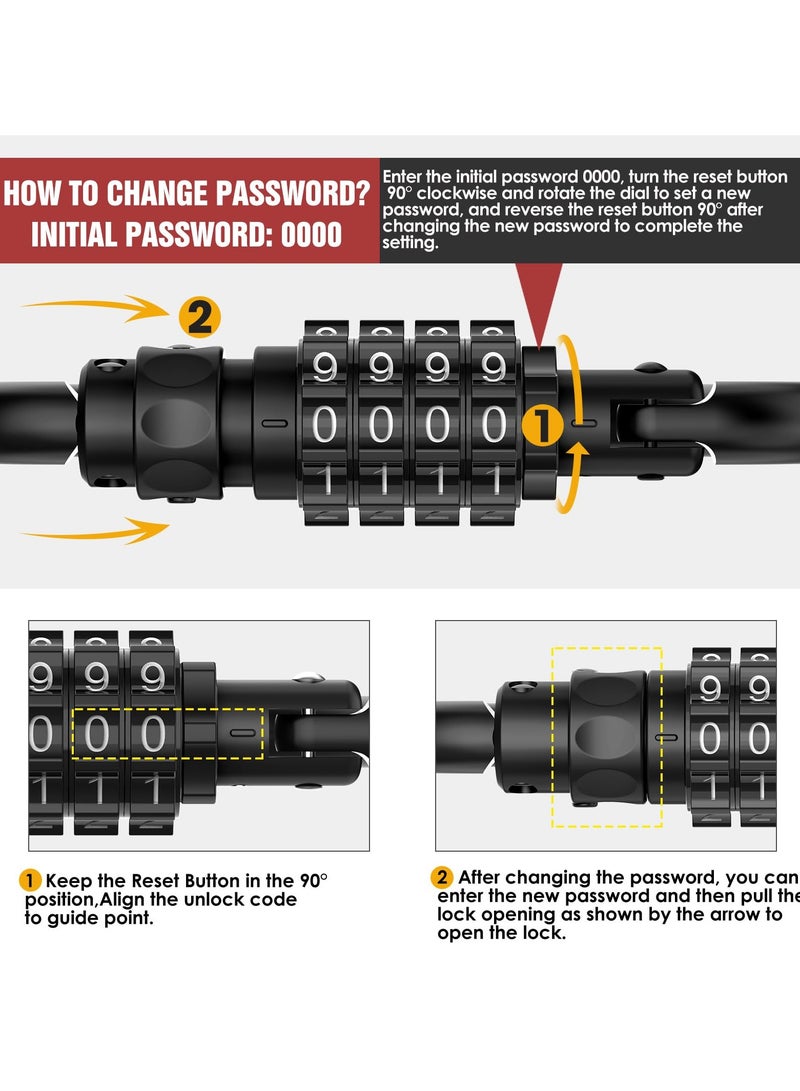 HOW TO CHANGE PASSWORD?
INITIAL PASSWORD: 0000

Enter the initial password 0000, turn the reset button 90° clockwise and rotate the dial to set a new password, and reverse the reset button 90° after changing the new password to complete the setting.

2

9 9 9 9
0 0 0 0
1 1 1 1

1

9 9 9
0 0 0
1 1 1

9 9
0 0
1 1

1 Keep the Reset Button in the 90° position,Align the unlock code to guide point.

2 After changing the password, you can enter the new password and then pull the lock opening as shown by the arrow to open the lock.