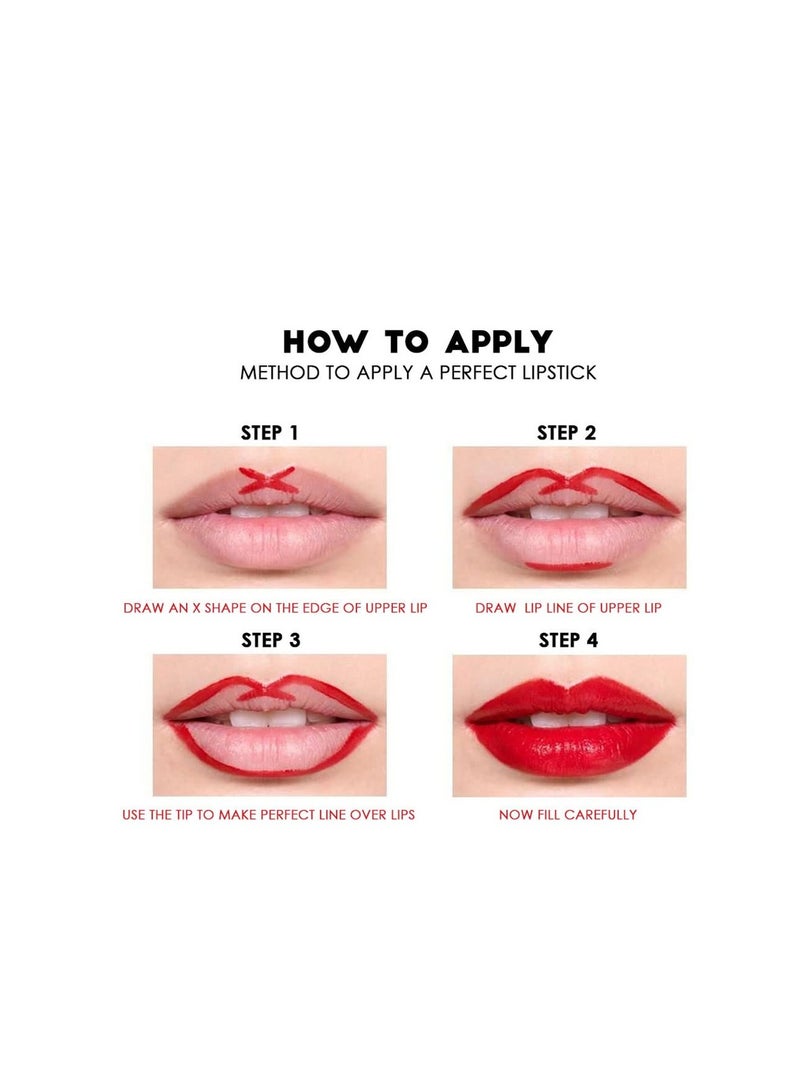 HOW TO APPLY
METHOD TO APPLY A PERFECT LIPSTICK

STEP 1

DRAW AN X SHAPE ON THE EDGE OF UPPER LIP

STEP 2

DRAW LIP LINE OF UPPER LIP

STEP 3

USE THE TIP TO MAKE PERFECT LINE OVER LIPS

STEP 4

NOW FILL CAREFULLY