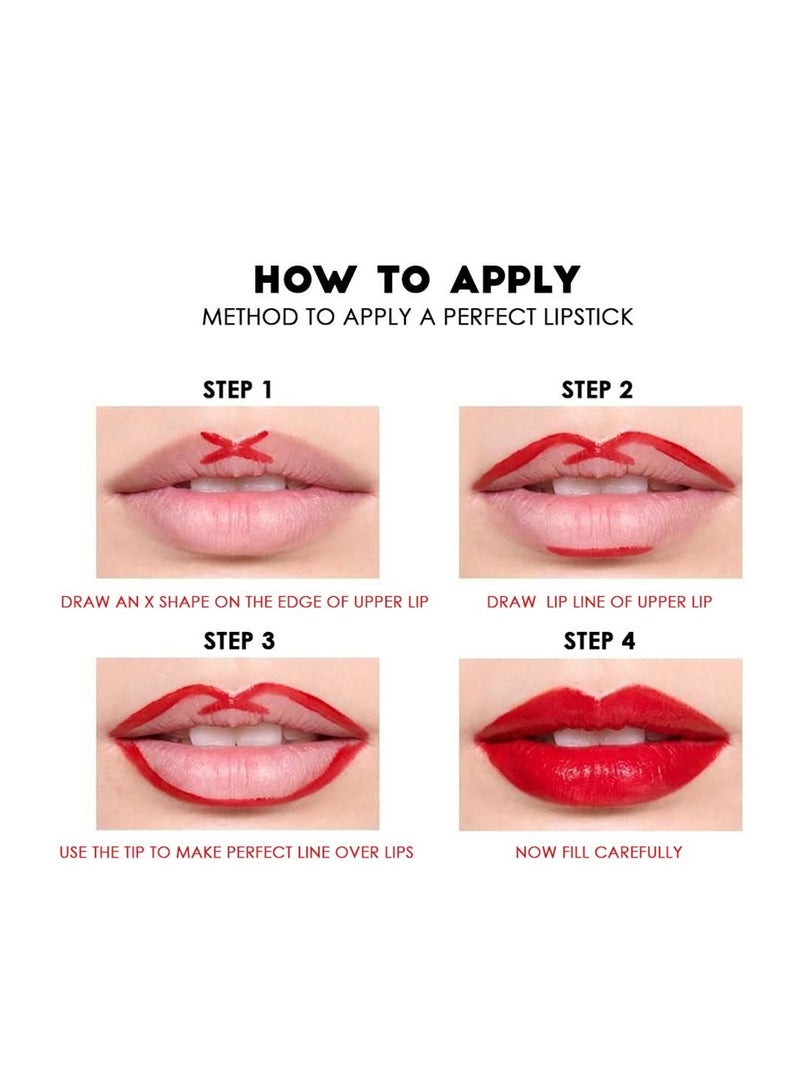 HOW TO APPLY
METHOD TO APPLY A PERFECT LIPSTICK

STEP 1

DRAW AN X SHAPE ON THE EDGE OF UPPER LIP

STEP 2

DRAW LIP LINE OF UPPER LIP

STEP 3

USE THE TIP TO MAKE PERFECT LINE OVER LIPS

STEP 4

NOW FILL CAREFULLY