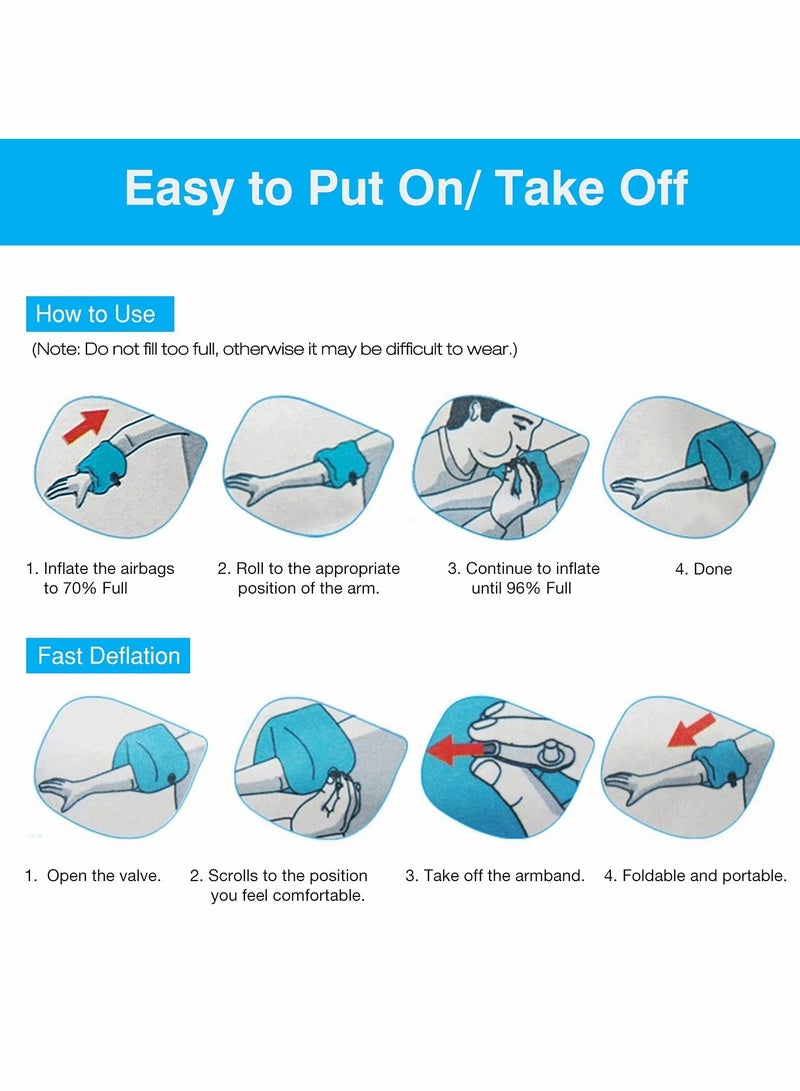 Easy to Put On/ Take Off

How to Use

(Note: Do not fill too full, otherwise it may be difficult to wear.)

1. Inflate the airbags to 70% Full

2. Roll to the appropriate position of the arm.

3. Continue to inflate until 96% Full

4. Done

Fast Deflation

1. Open the valve.

2. Scrolls to the position you feel comfortable.

3. Take off the armband.

4. Foldable and portable.