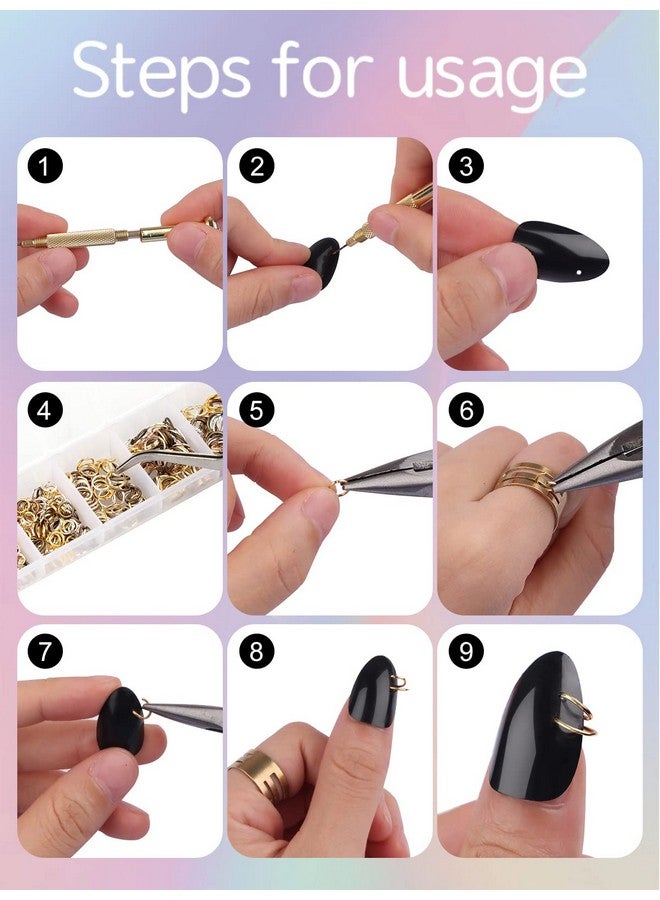 Steps for usage

1

2

3

4

5

6

7

8

9