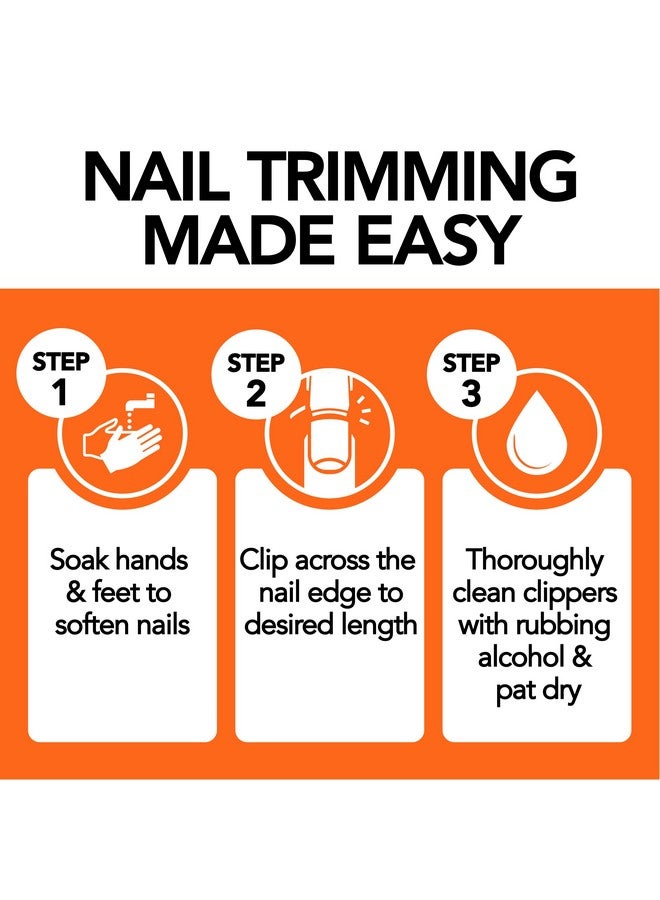 NAIL TRIMMING MADE EASY

STEP 1

Soak hands & feet to soften nails

STEP 2

Clip across the nail edge to desired length

STEP 3

Thoroughly clean clippers with rubbing alcohol & pat dry