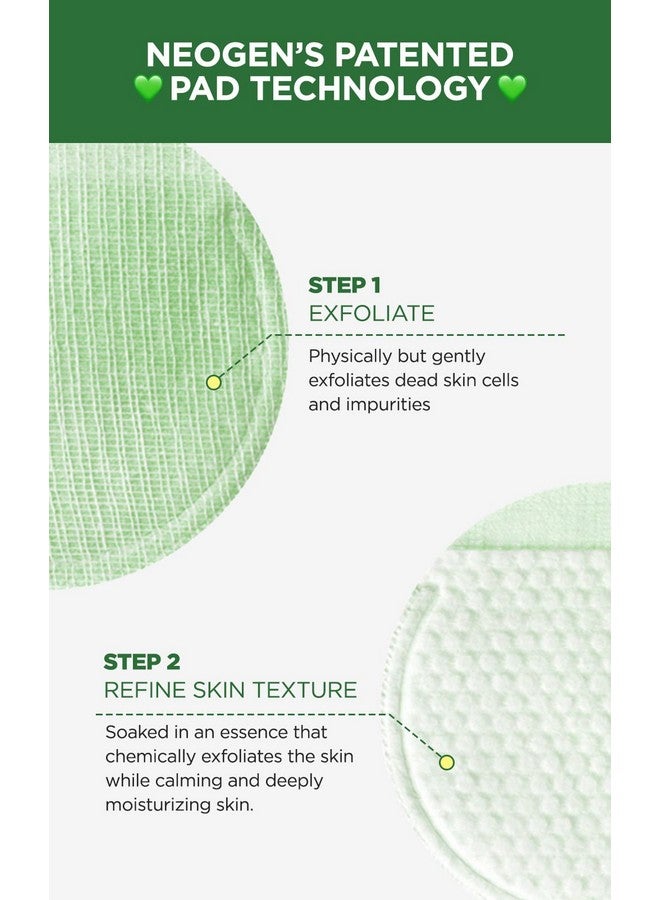 NEOGEN'S PATENTED
💚 PAD TECHNOLOGY 💚

STEP 1
EXFOLIATE

Physically but gently exfoliates dead skin cells and impurities

STEP 2
REFINE SKIN TEXTURE

Soaked in an essence that chemically exfoliates the skin while calming and deeply moisturizing skin.