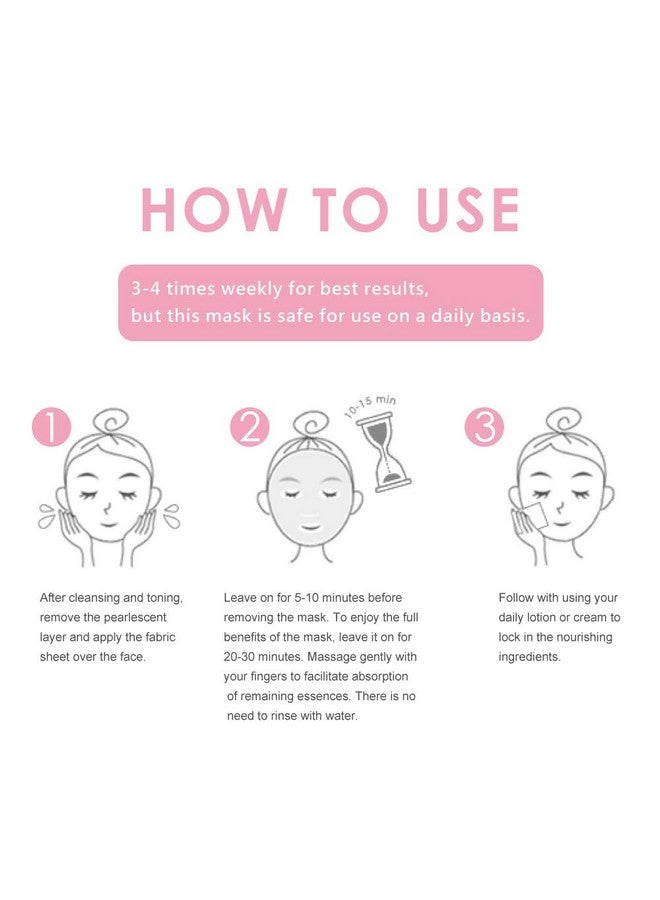 HOW TO USE

3-4 times weekly for best results, but this mask is safe for use on a daily basis.

1

After cleansing and toning, remove the pearlescent layer and apply the fabric sheet over the face.

2

10-15 min

Leave on for 5-10 minutes before removing the mask. To enjoy the full benefits of the mask, leave it on for 20-30 minutes. Massage gently with your fingers to facilitate absorption of remaining essences. There is no need to rinse with water.

3

Follow with using your daily lotion or cream to lock in the nourishing ingredients.